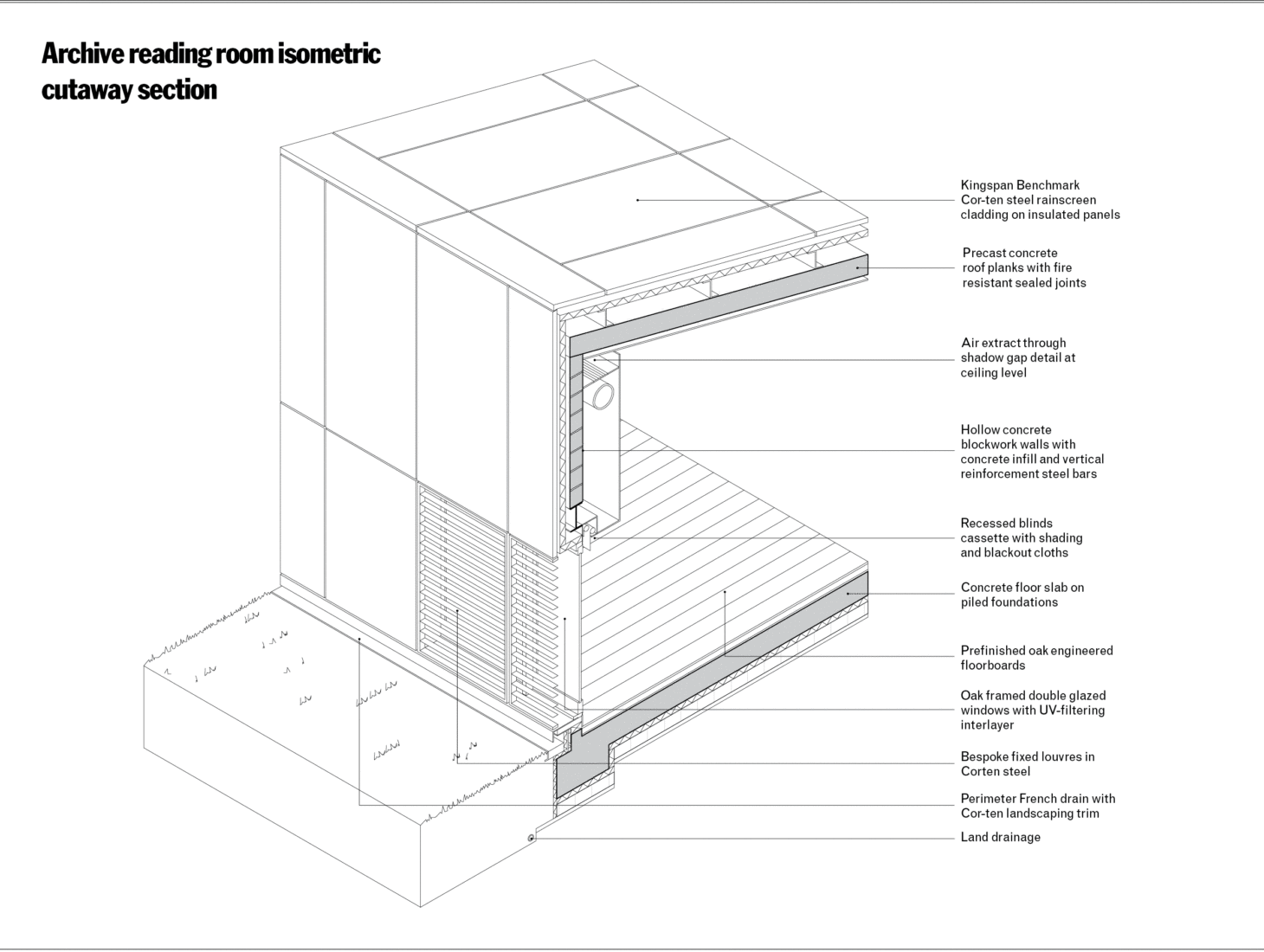 Archive reading room isometric cutaway section

Kingspan Benchmark Cor-ten steel rainscreen cladding on insulated panels

Precast concrete roof planks with fire resistant sealed joints

Air extract through shadow gap detail at ceiling level

Hollow concrete blockwork walls with concrete infill and vertical reinforcement steel bars

Recessed blinds cassette with shading and blackout cloths

Concrete floor slab on piled foundations

Prefinished oak engineered floorboards

Oak framed double glazed windows with UV-filtering interlayer

Bespoke fixed louvres in Corten steel

Perimeter French drain with Cor-ten landscaping trim

Land drainage