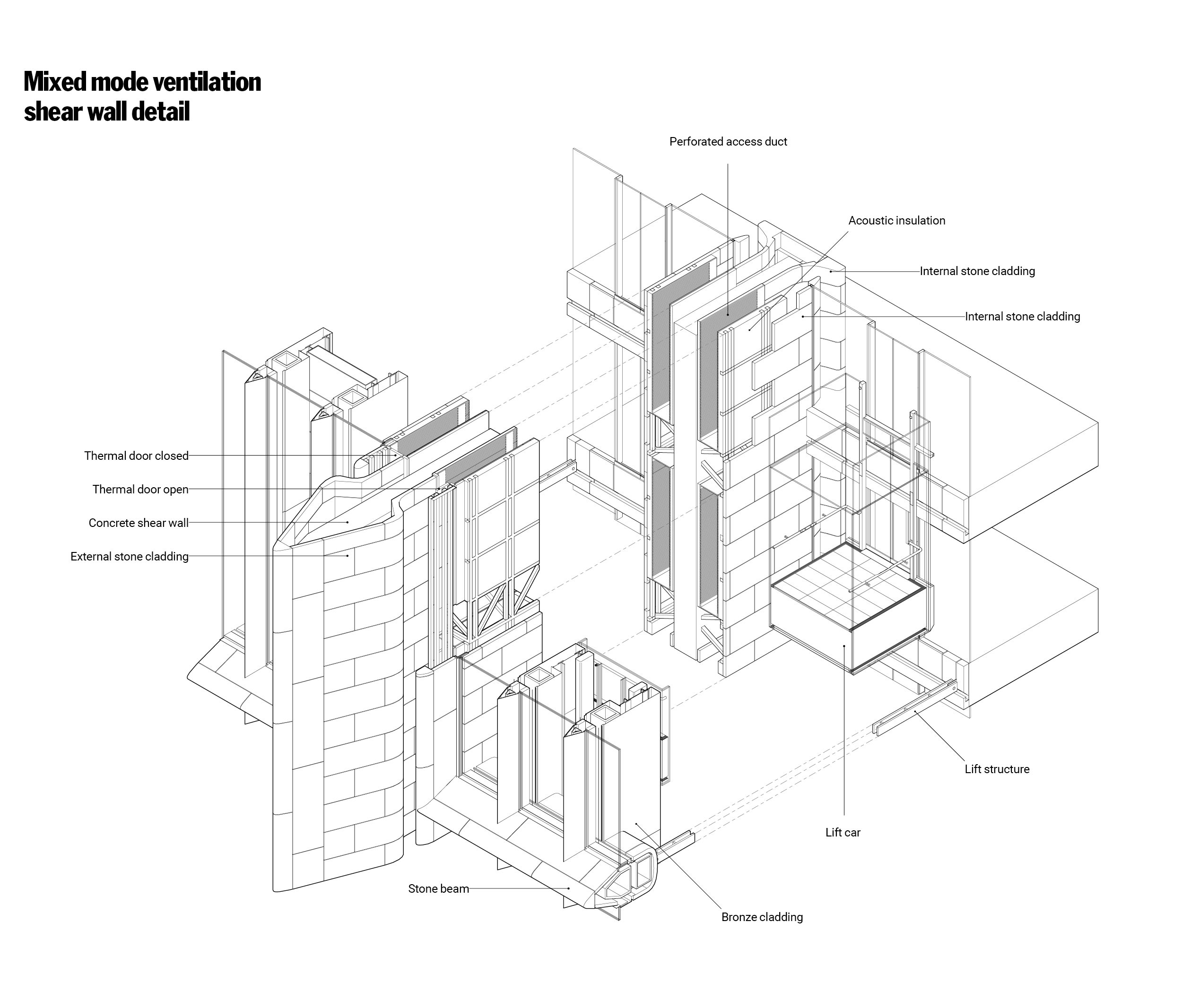 Mixed mode ventilation
shear wall detail

Perforated access duct

Acoustic insulation

Internal stone cladding

Internal stone cladding

Thermal door closed

Thermal door open

Concrete shear wall

External stone cladding

Lift structure

Lift car

Stone beam

Bronze cladding