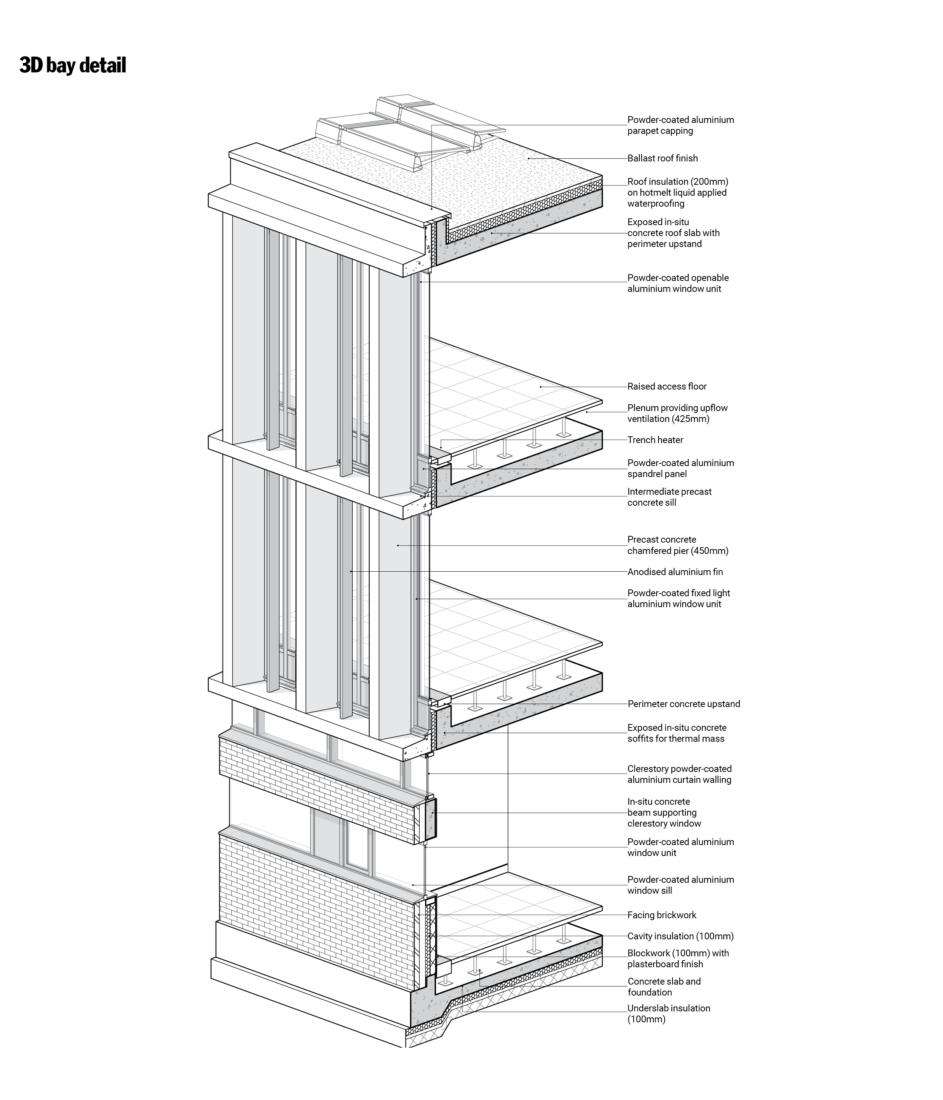 3D bay detail

Powder-coated aluminium parapet capping

Ballast roof finish

Roof insulation (200mm) on hotmelt liquid applied waterproofing

Exposed in-situ concrete roof slab with perimeter upstand

Powder-coated openable aluminium window unit

Raised access floor

Plenum providing upflow ventilation (425mm)

Trench heater

Powder-coated aluminium spandrel panel

Intermediate precast concrete sill

Precast concrete chamfered pier (450mm)

Anodised aluminium fin

Powder-coated fixed light aluminium window unit

Perimeter concrete upstand

Exposed in-situ concrete soffits for thermal mass

Clerestory powder-coated aluminium curtain walling

In-situ concrete beam supporting clerestory window

Powder-coated aluminium window unit

Powder-coated aluminium window sill

Facing brickwork

Cavity insulation (100mm)

Blockwork (100mm) with plasterboard finish

Concrete slab and foundation

Underslab insulation (100mm)