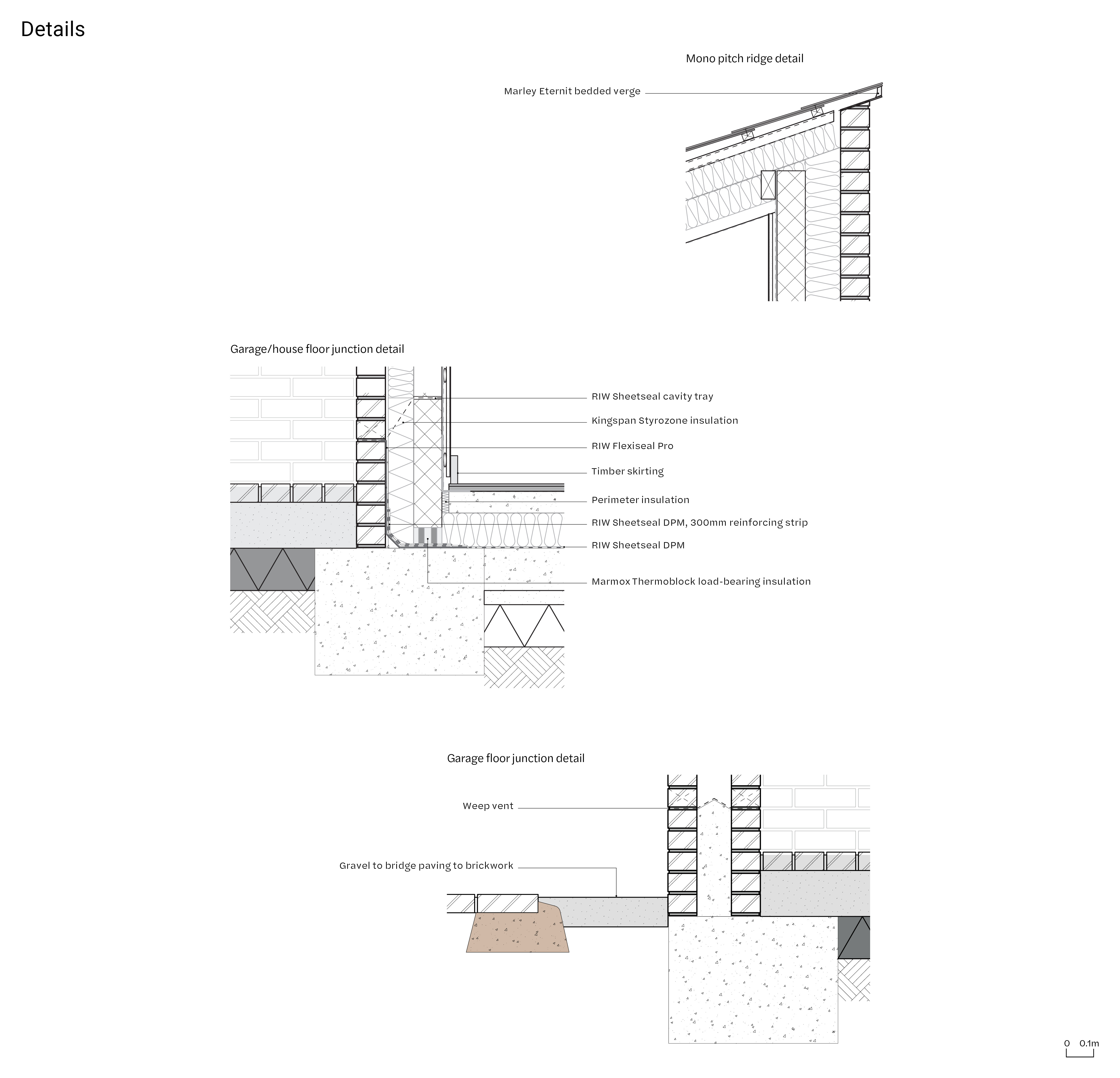 Details

Mono pitch ridge detail

Marley Eternit bedded verge

Garage/house floor junction detail

RIW Sheetseal cavity tray

Kingspan Styrozone insulation

RIW Flexiseal Pro

Timber skirting

Perimeter insulation

RIW Sheetseal DPM, 300mm reinforcing strip

RIW Sheetseal DPM

Marmox Thermoblock load-bearing insulation

Garage floor junction detail

Weep vent

Gravel to bridge paving to brickwork

0 0.1m