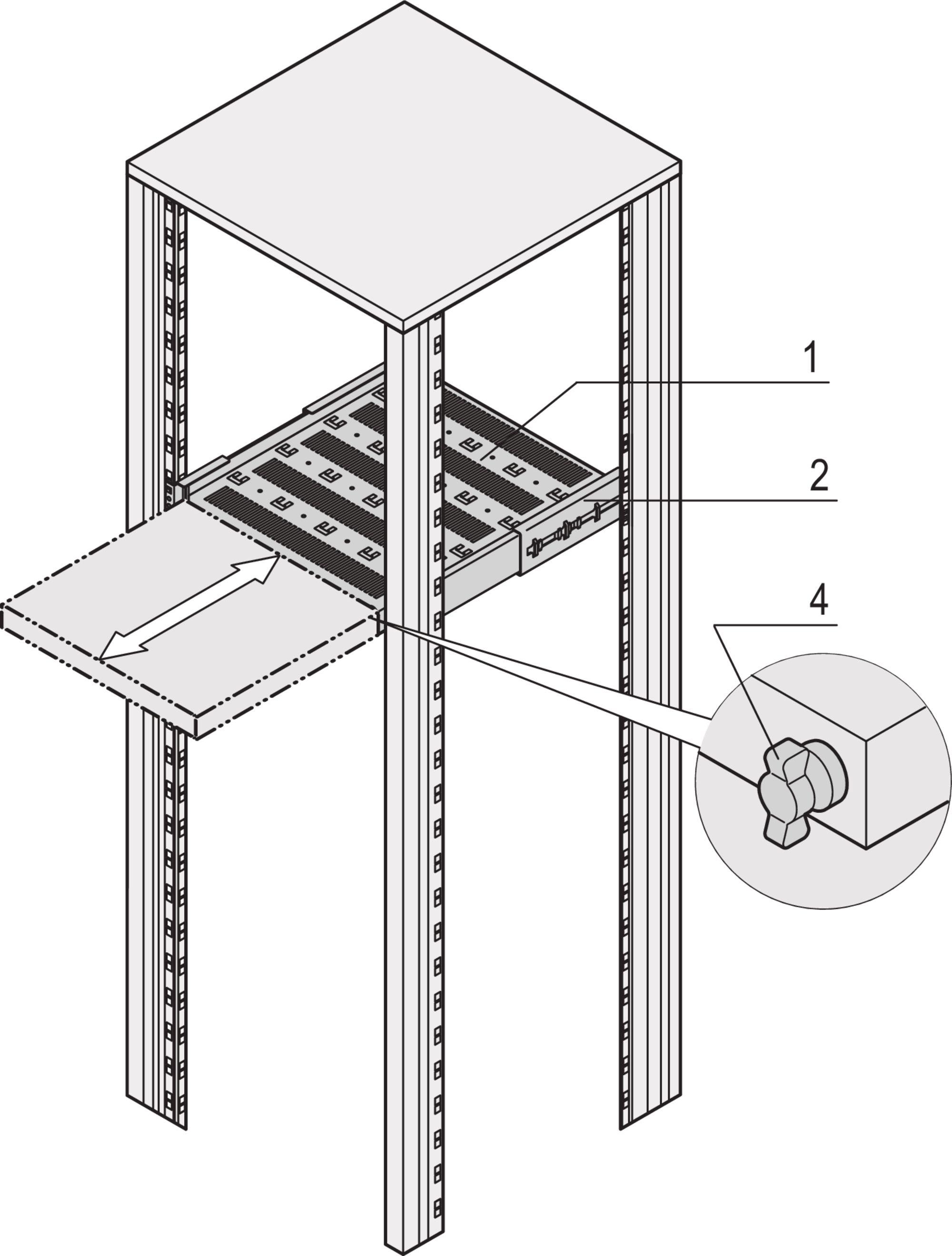 1
2
4