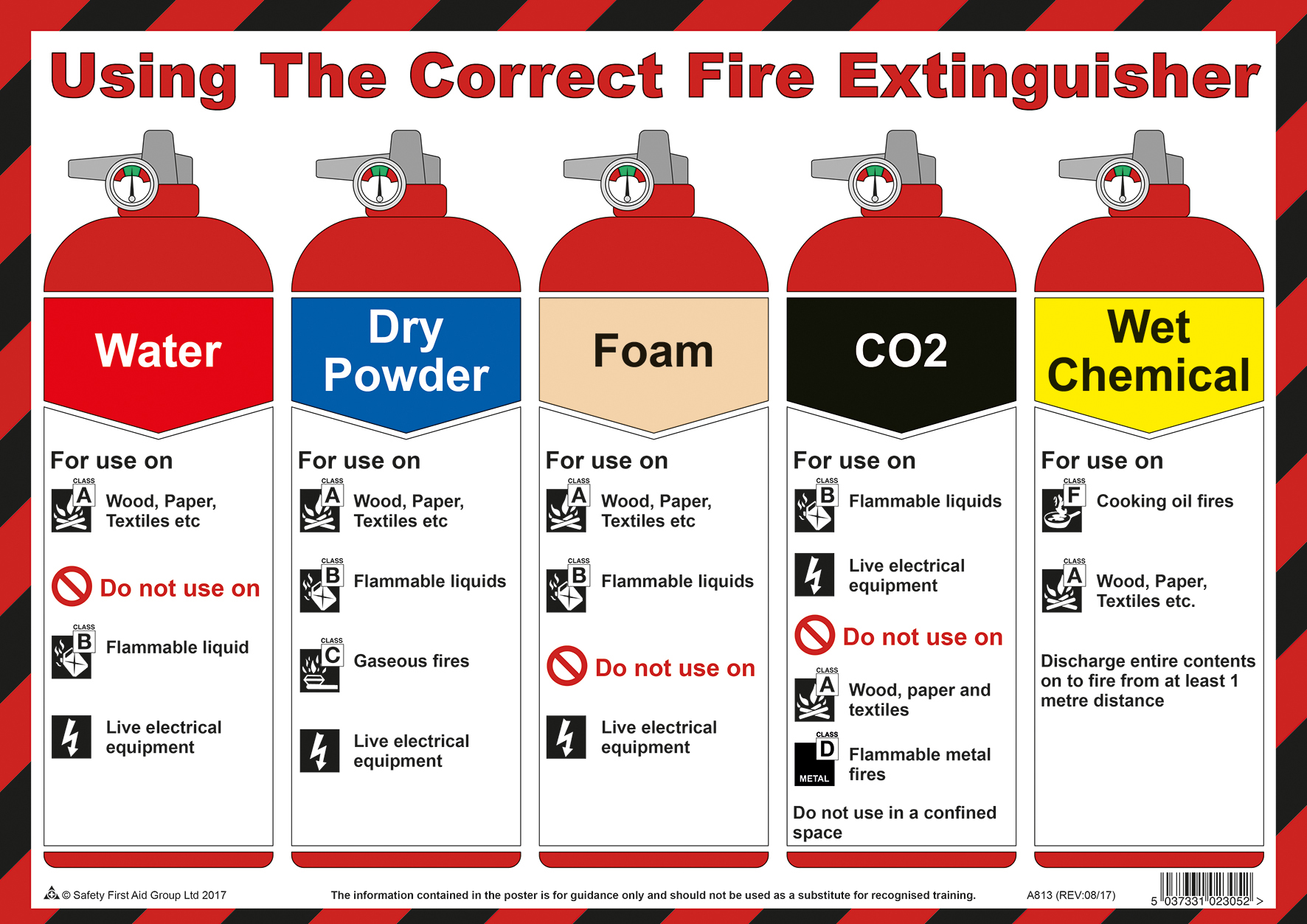 Using The Correct Fire Extinguisher

Water

For use on

CLASS A Wood, Paper, Textiles etc

Do not use on

CLASS B Flammable liquid

Live electrical equipment

Dry Powder

For use on

CLASS A Wood, Paper, Textiles etc

CLASS B Flammable liquids

CLASS C Gaseous fires

Live electrical equipment

Foam

For use on

CLASS A Wood, Paper, Textiles etc

CLASS B Flammable liquids

Do not use on

Live electrical equipment

CO2

For use on

CLASS B Flammable liquids

Live electrical equipment

Do not use on

CLASS A Wood, paper and textiles

CLASS D METAL Flammable metal fires

Do not use in a confined space

Wet Chemical

For use on

CLASS F Cooking oil fires

CLASS A Wood, Paper, Textiles etc.

Discharge entire contents on to fire from at least 1 metre distance

© Safety First Aid Group Ltd 2017

The information contained in the poster is for guidance only and should not be used as a substitute for recognised training.

A813 (REV:08/17)

5 037331 023052 >