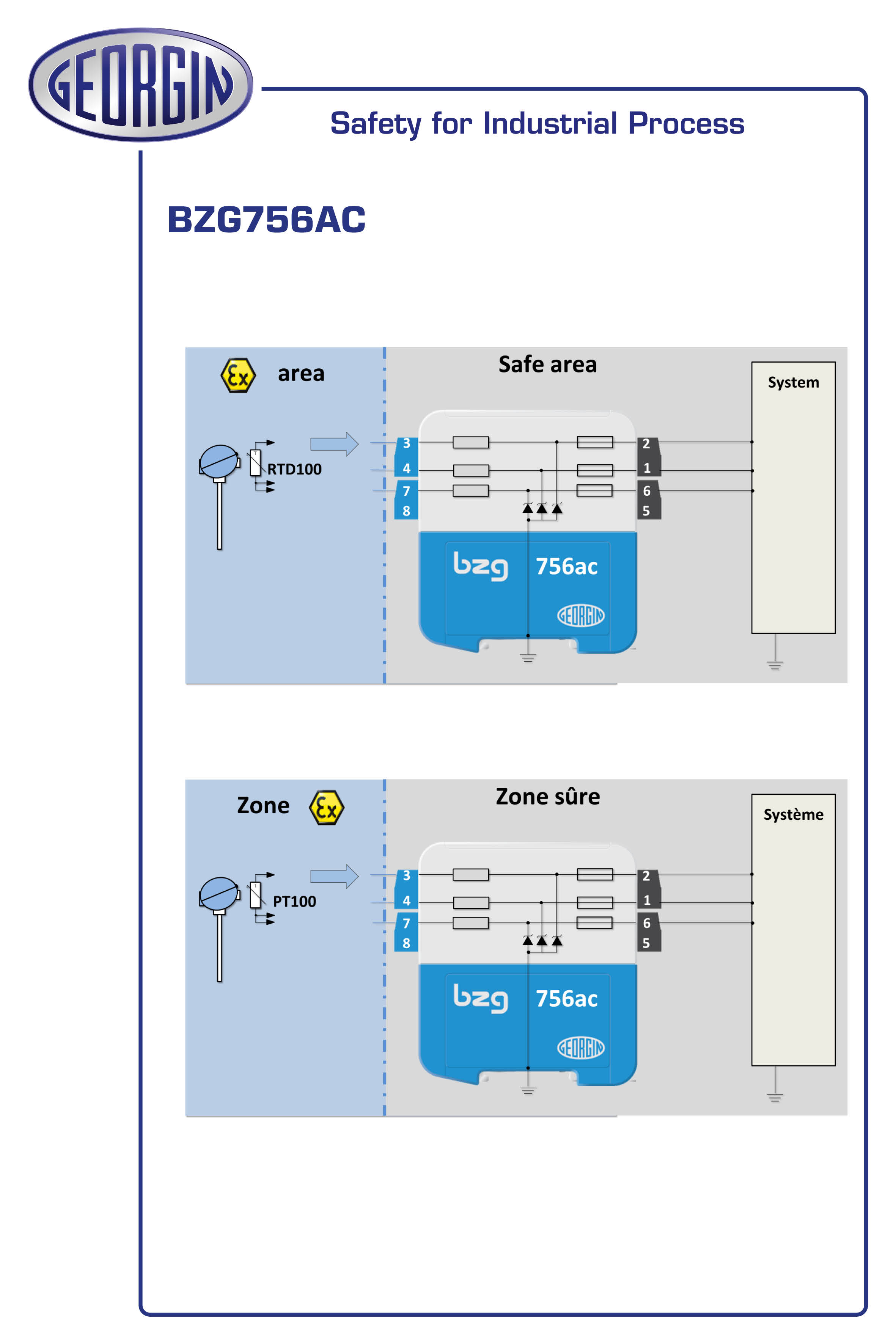 GEORGIN

Safety for Industrial Process

BZG756AC

Ex area

Safe area

System

RTD100

3
4
7
8

2
1
6
5

bzg 756ac

GEORGIN

Zone Ex

Zone sûre

Système

PT100

3
4
7
8

2
1
6
5

bzg 756ac

GEORGIN