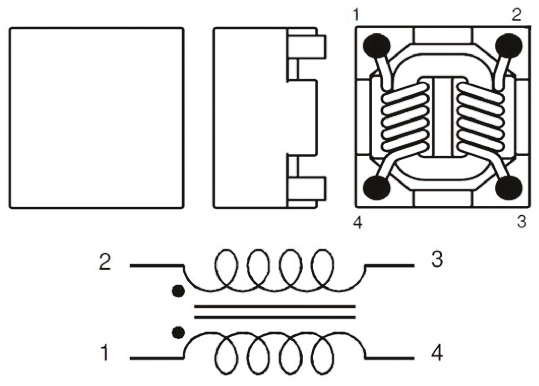 1
2
4
3
2
3
1
4