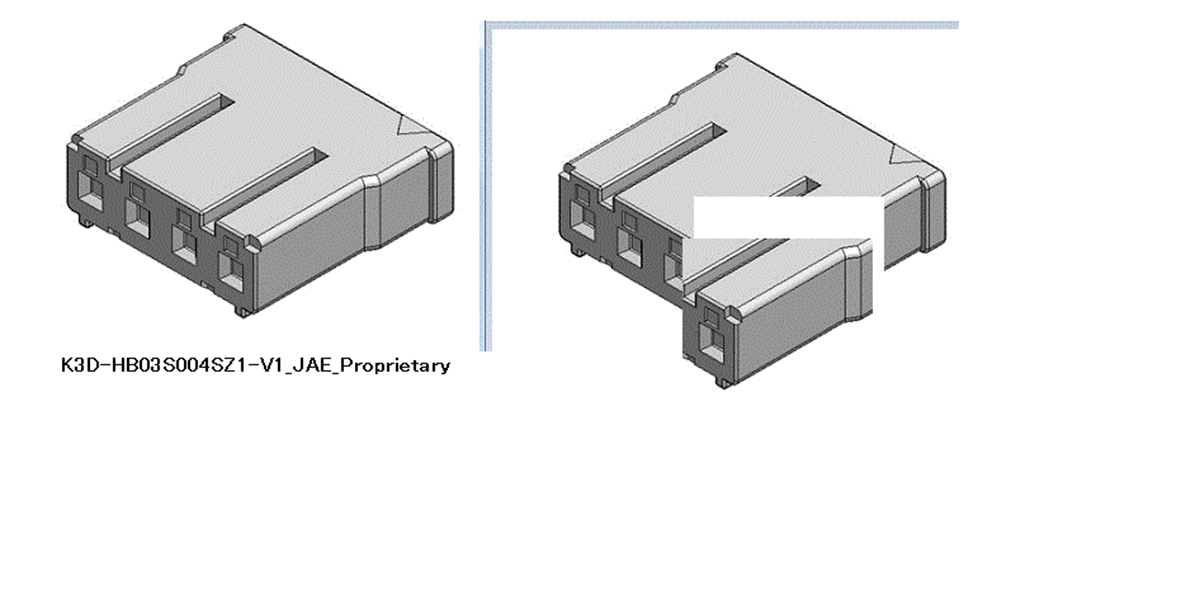 K3D-HB03S004SZ1-V1_JAE_Proprietary