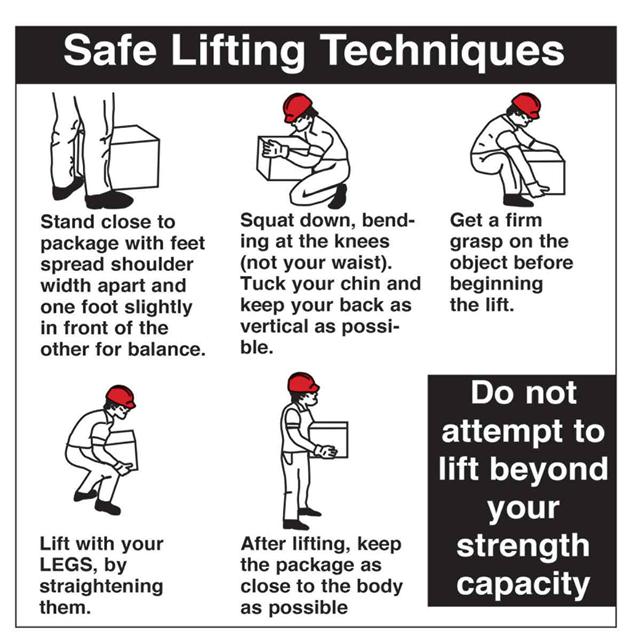 Safe Lifting Techniques

Stand close to package with feet spread shoulder width apart and one foot slightly in front of the other for balance.

Squat down, bending at the knees (not your waist). Tuck your chin and keep your back as vertical as possible.

Get a firm grasp on the object before beginning the lift.

Lift with your LEGS, by straightening them.

After lifting, keep the package as close to the body as possible

Do not attempt to lift beyond your strength capacity