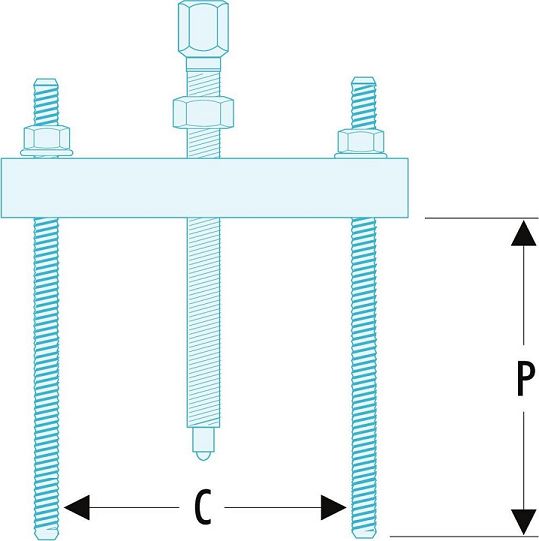 P

C