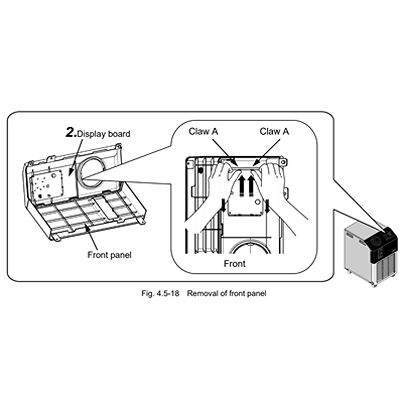 2.Display board

Front panel

Claw A

Claw A

Front

Fig. 4.5-18 Removal of front panel