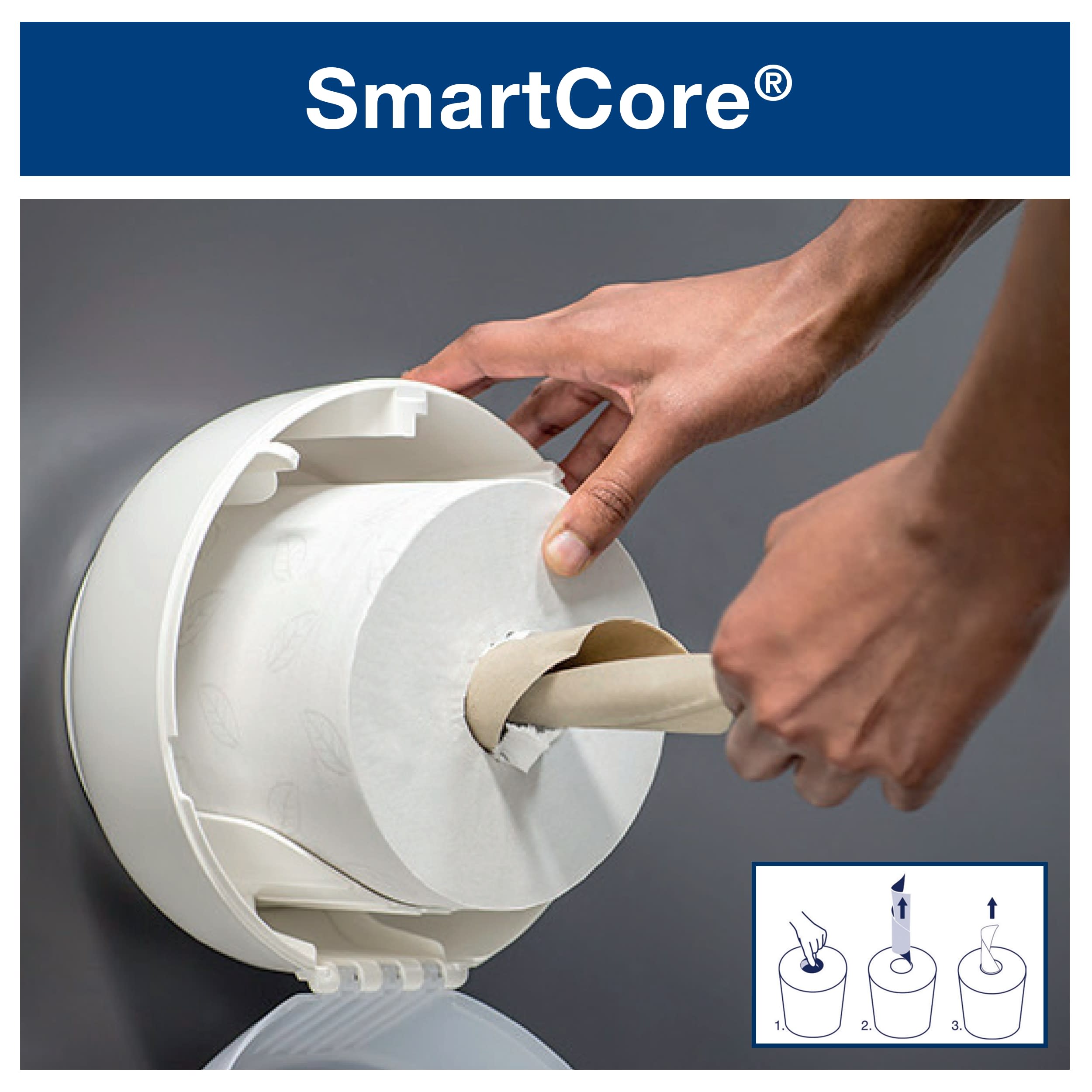 SmartCore®

1.
2.
3.