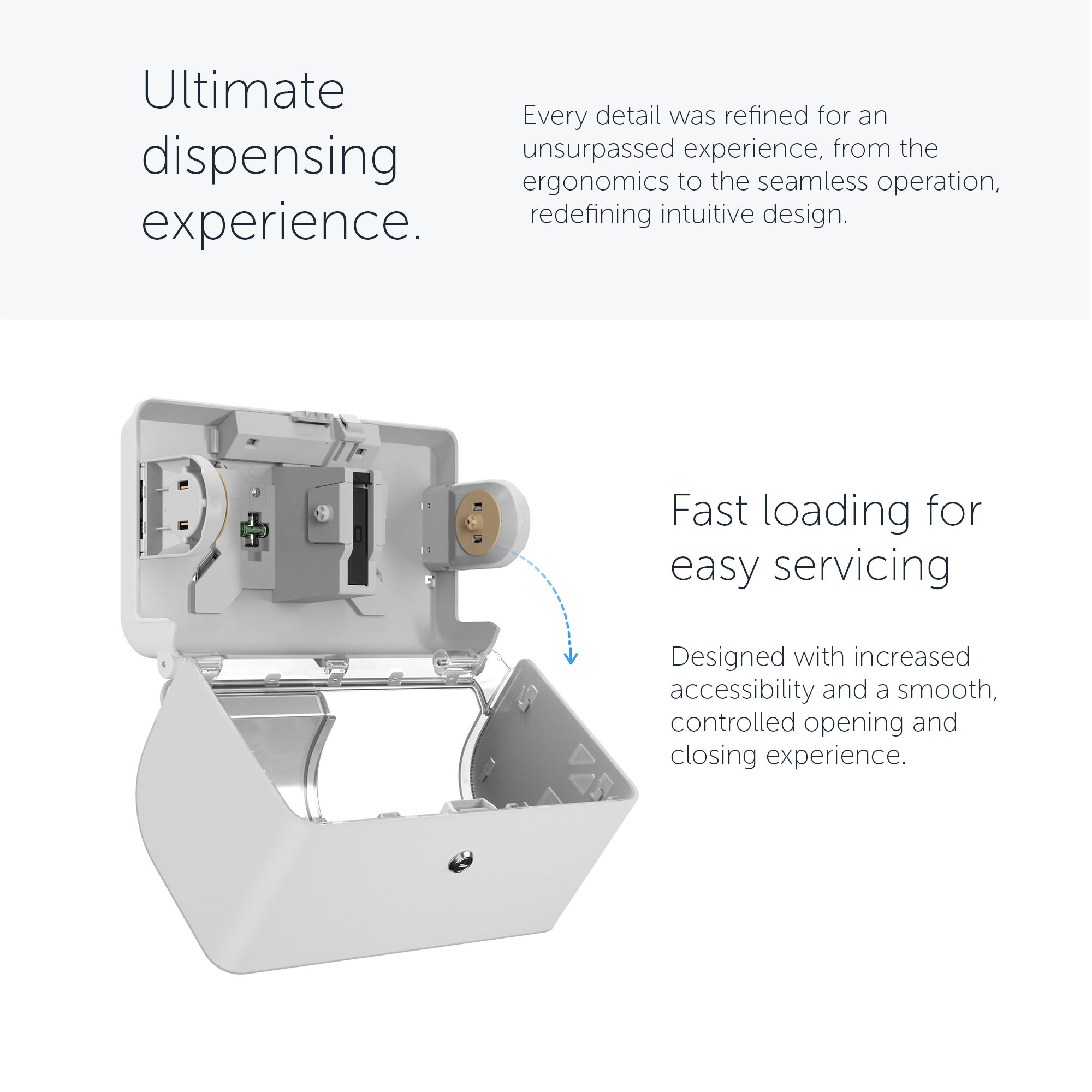 Ultimate dispensing experience.

Every detail was refined for an unsurpassed experience, from the ergonomics to the seamless operation, redefining intuitive design.

Fast loading for easy servicing

Designed with increased accessibility and a smooth, controlled opening and closing experience.