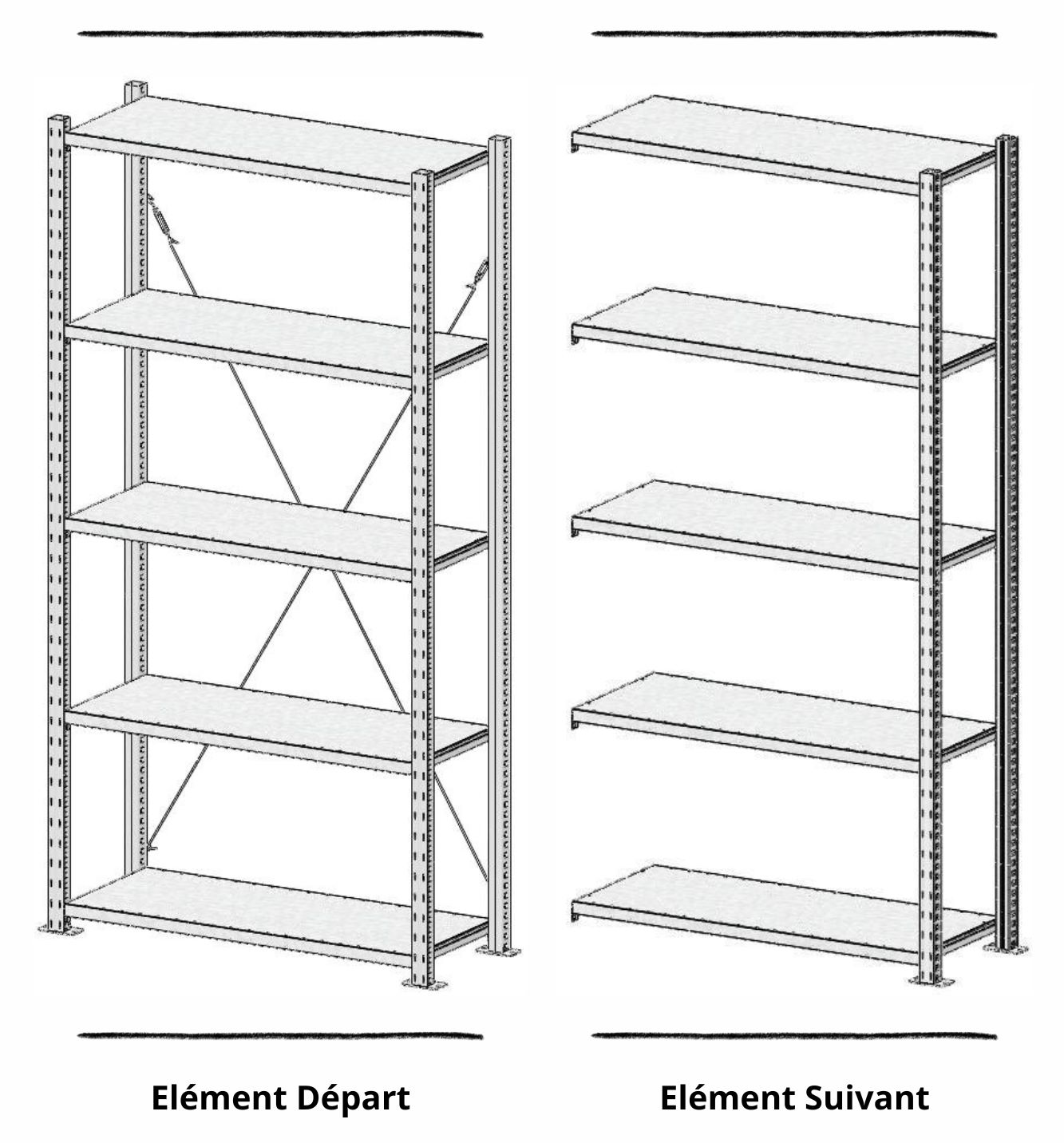 Elément Départ

Elément Suivant