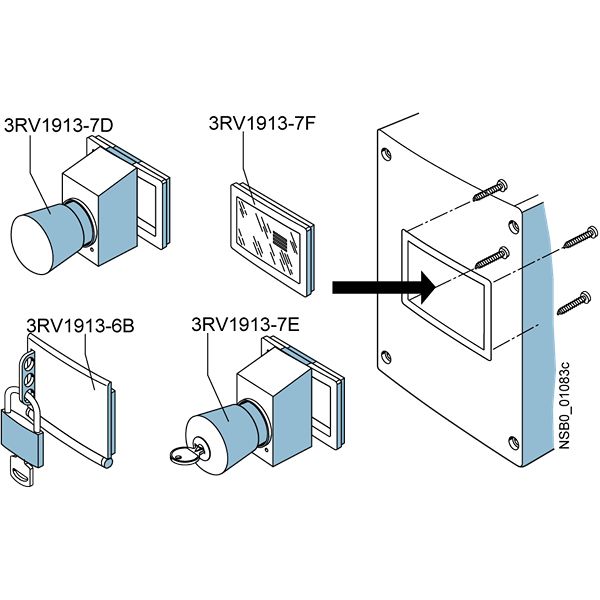 3RV1913-7D

3RV1913-7F

3RV1913-6B

3RV1913-7E

NSB0_01083c