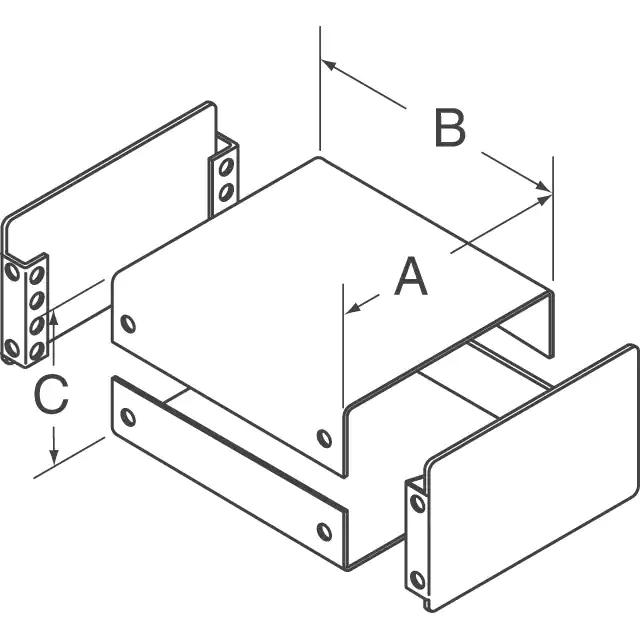 B
A
C