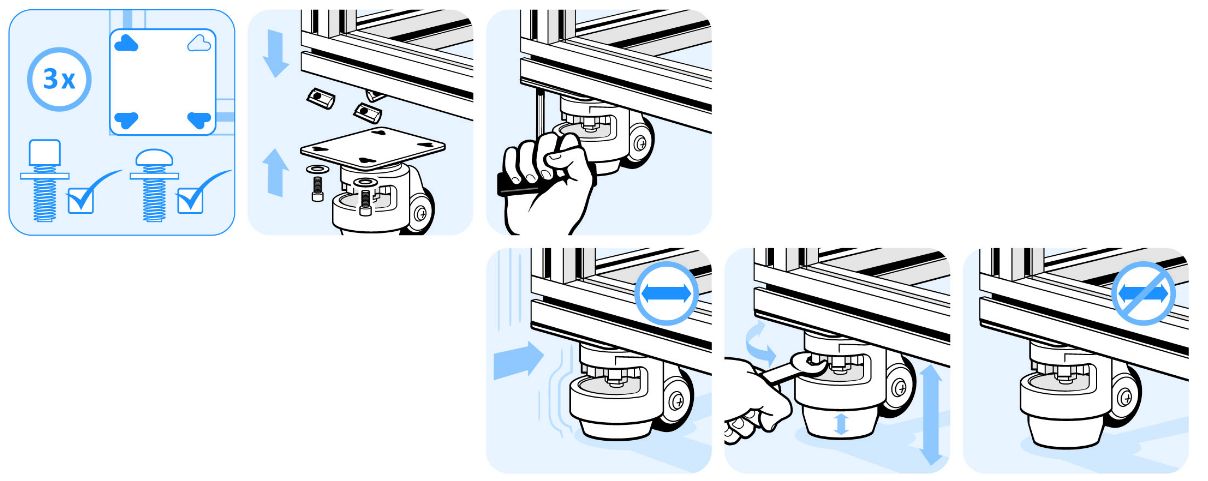 3x