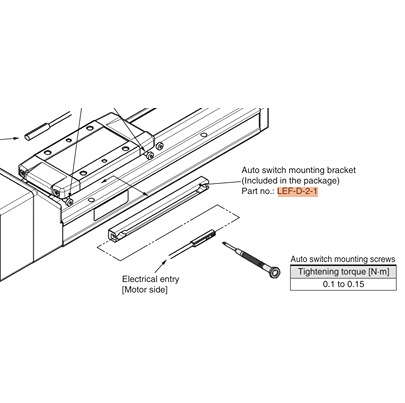 Auto switch mounting bracket
(Included in the package)
Part no.: LEF-D-2-1

Electrical entry
[Motor side]

Auto switch mounting screws

| Tightening torque [N·m] |
|---|
| 0.1 to 0.15 |