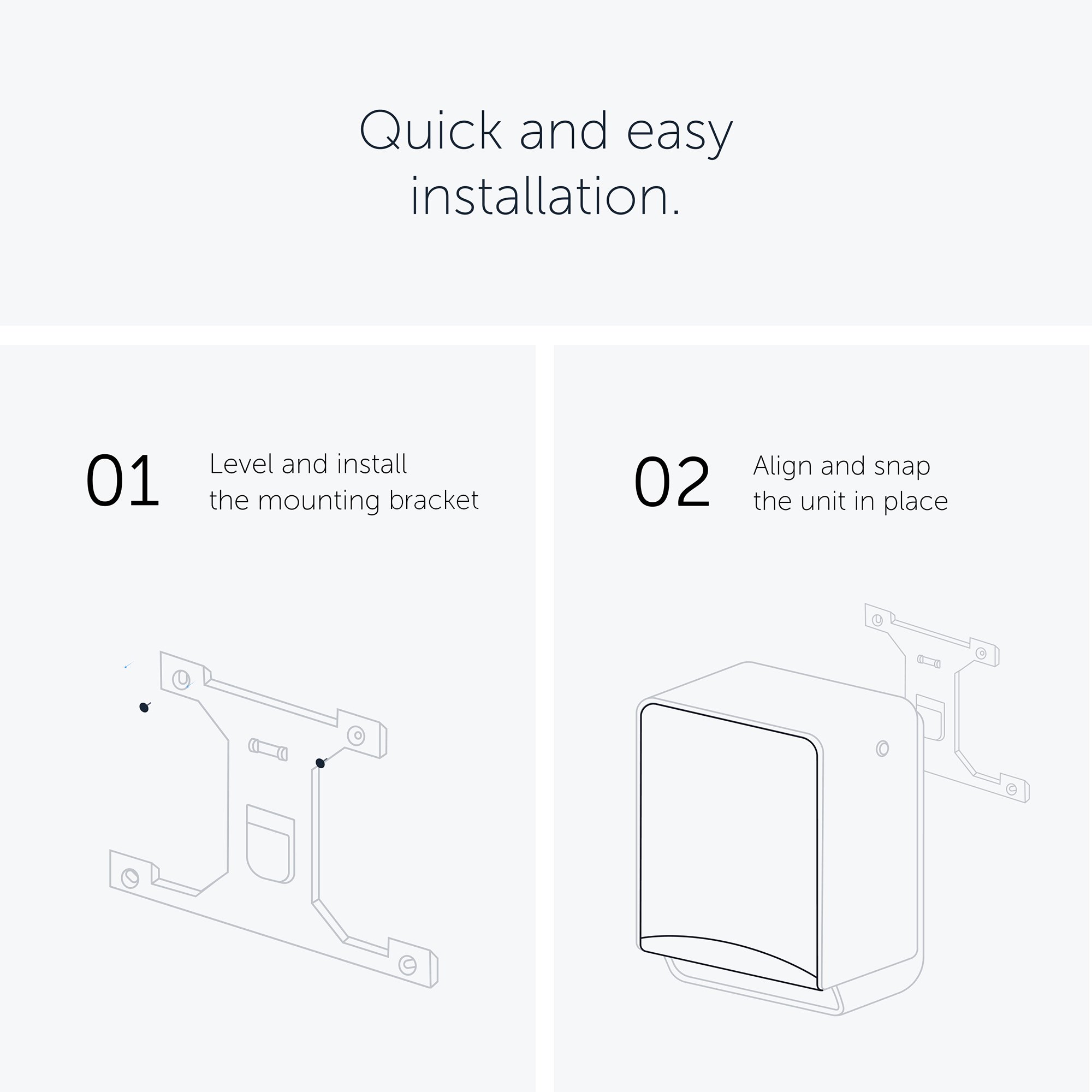 Quick and easy installation.

01 Level and install the mounting bracket

02 Align and snap the unit in place