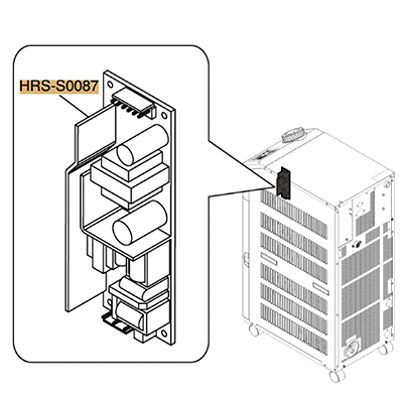 HRS-S0087