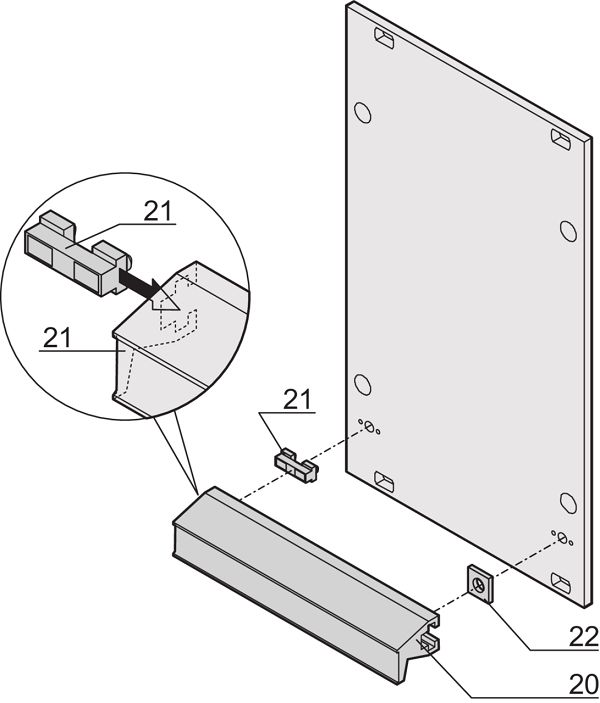 21

21

21

22

20