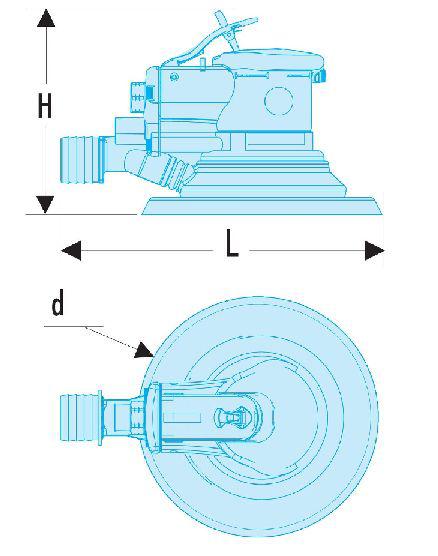 H

L

d