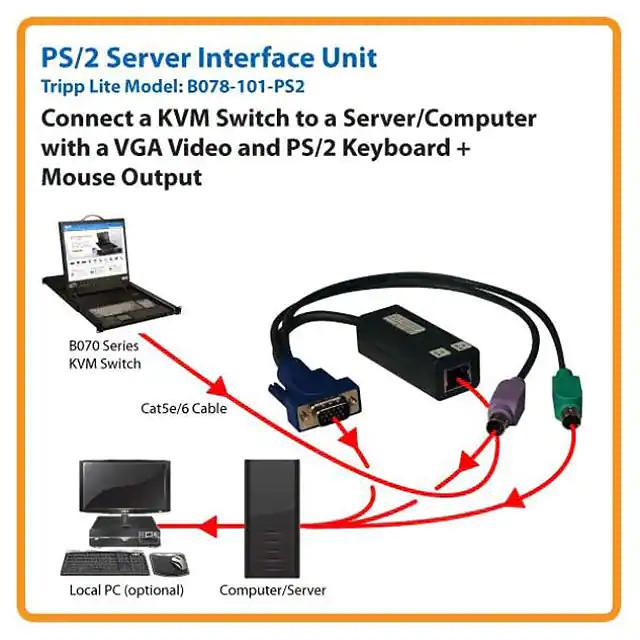 PS/2 Server Interface Unit
Tripp Lite Model: B078-101-PS2

Connect a KVM Switch to a Server/Computer with a VGA Video and PS/2 Keyboard + Mouse Output

B070 Series
KVM Switch

Cat5e/6 Cable

Local PC (optional)

Computer/Server