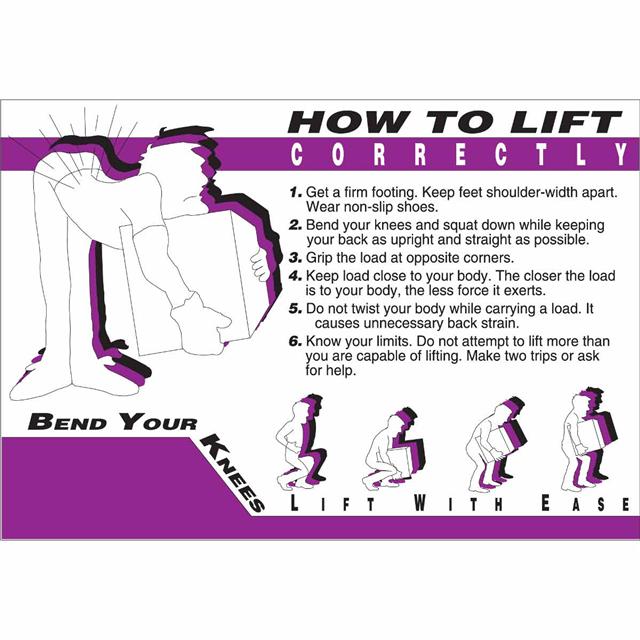 HOW TO LIFT
CORRECTLY

1. Get a firm footing. Keep feet shoulder-width apart. Wear non-slip shoes.
2. Bend your knees and squat down while keeping your back as upright and straight as possible.
3. Grip the load at opposite corners.
4. Keep load close to your body. The closer the load is to your body, the less force it exerts.
5. Do not twist your body while carrying a load. It causes unnecessary back strain.
6. Know your limits. Do not attempt to lift more than you are capable of lifting. Make two trips or ask for help.

BEND YOUR KNEES

LIFT WITH EASE