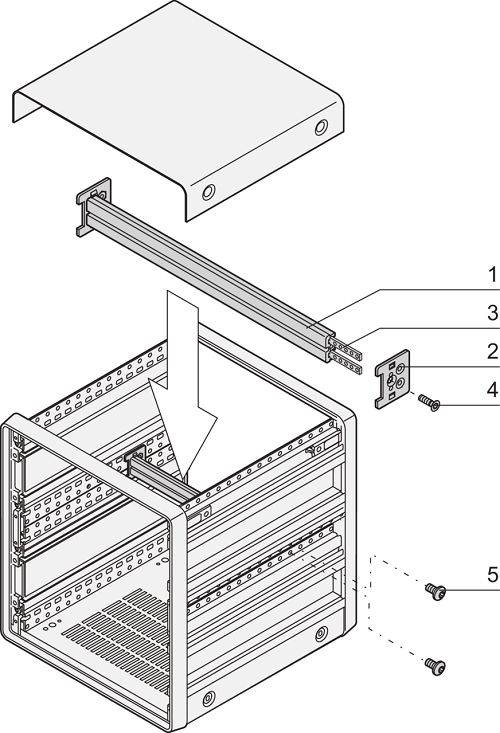 1
3
2
4
5