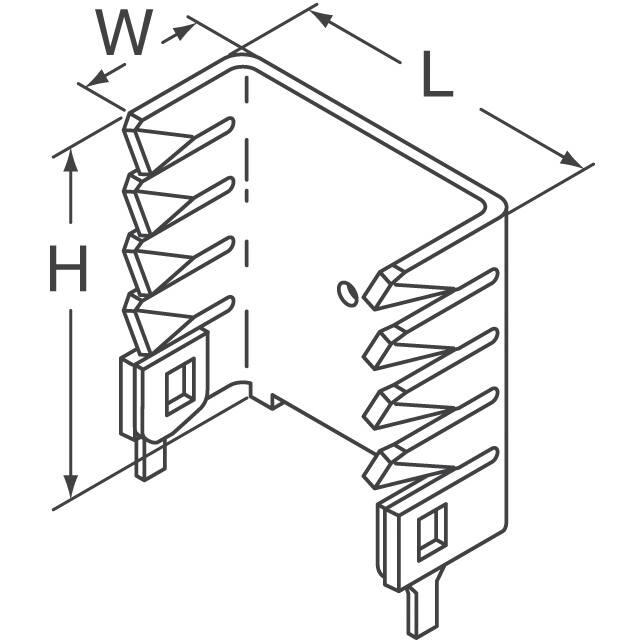 W
L
H