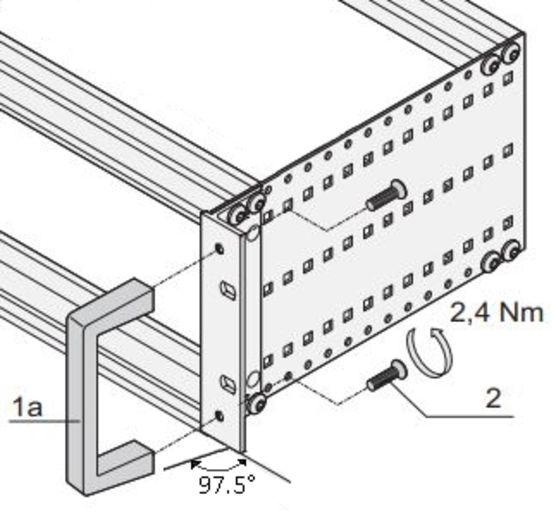 2,4 Nm

2

1a

97.5°