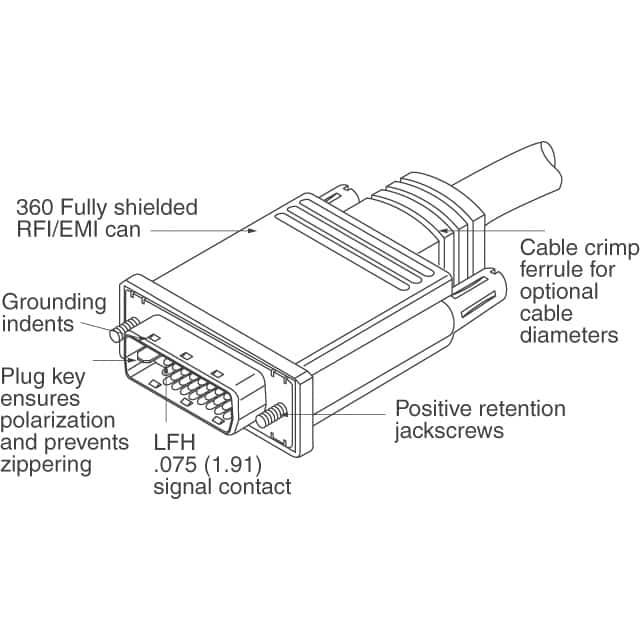 360 Fully shielded RFI/EMI can

Cable crimp ferrule for optional cable diameters

Grounding indents

Plug key ensures polarization and prevents zippering

LFH .075 (1.91) signal contact

Positive retention jackscrews