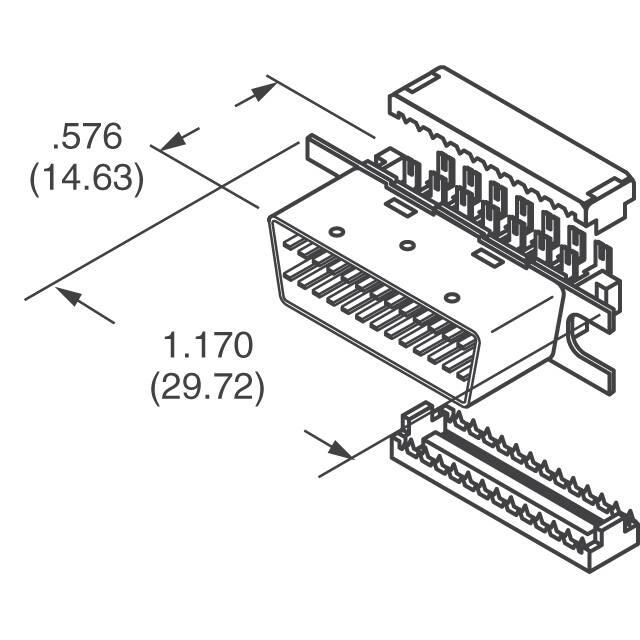 .576
(14.63)

1.170
(29.72)