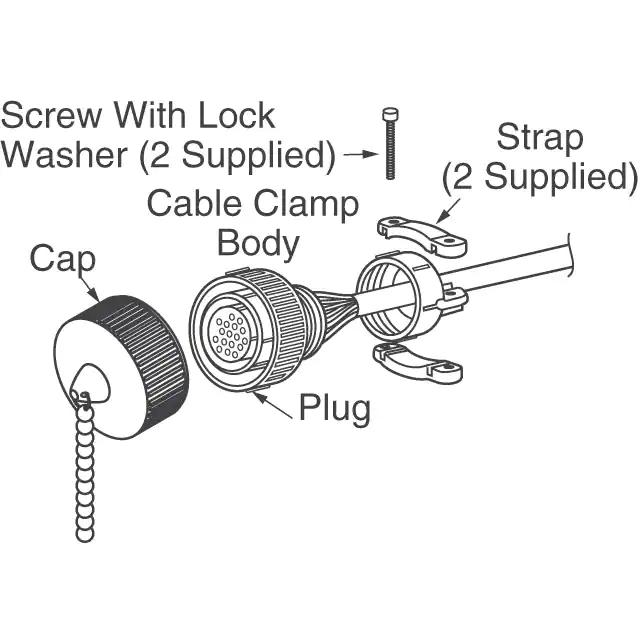 Screw With Lock Washer (2 Supplied)

Strap (2 Supplied)

Cable Clamp Body

Cap

Plug