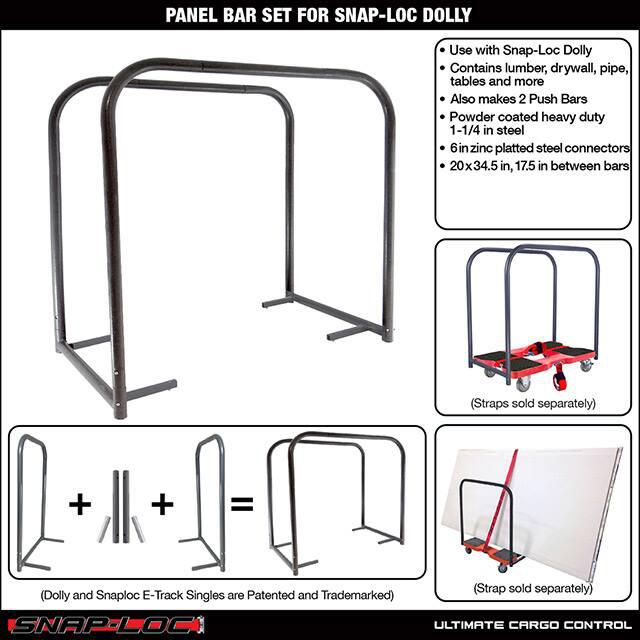 PANEL BAR SET FOR SNAP-LOC DOLLY

• Use with Snap-Loc Dolly
• Contains lumber, drywall, pipe, tables and more
• Also makes 2 Push Bars
• Powder coated heavy duty 1-1/4 in steel
• 6 in zinc platted steel connectors
• 20 x 34.5 in, 17.5 in between bars

(Straps sold separately)

+ + =

(Dolly and Snaploc E-Track Singles are Patented and Trademarked)

(Strap sold separately)

SNAP-LOC

ULTIMATE CARGO CONTROL