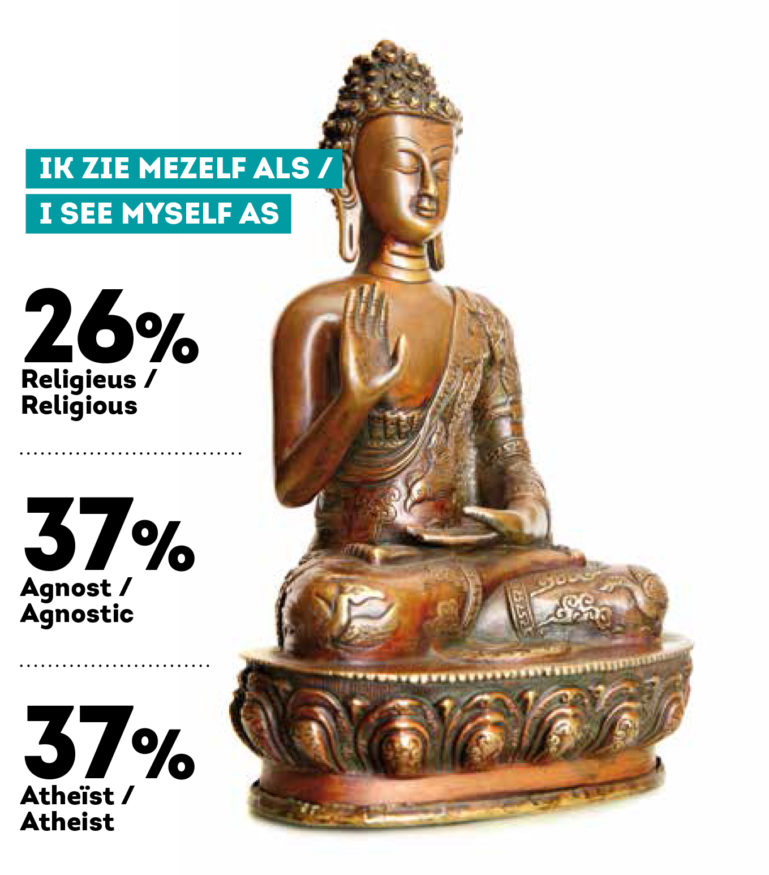 IK ZIE MEZELF ALS /
I SEE MYSELF AS

26%
Religieus /
Religious

37%
Agnost /
Agnostic

37%
Atheïst /
Atheist