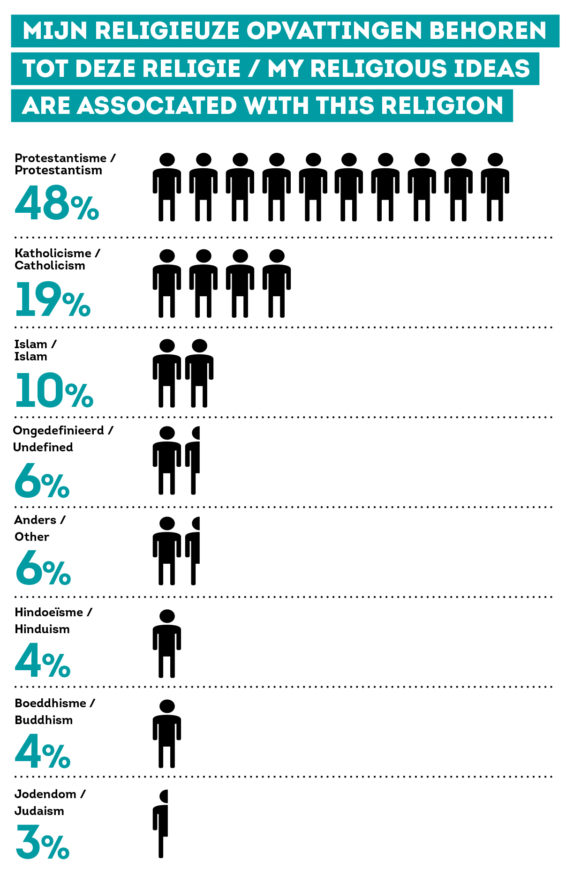 MIJN RELIGIEUZE OPVATTINGEN BEHOREN TOT DEZE RELIGIE / MY RELIGIOUS IDEAS ARE ASSOCIATED WITH THIS RELIGION

Protestantisme / Protestantism
48%

Katholicisme / Catholicism
19%

Islam / Islam
10%

Ongedefinieerd / Undefined
6%

Anders / Other
6%

Hindoeïsme / Hinduism
4%

Boeddhisme / Buddhism
4%

Jodendom / Judaism
3%