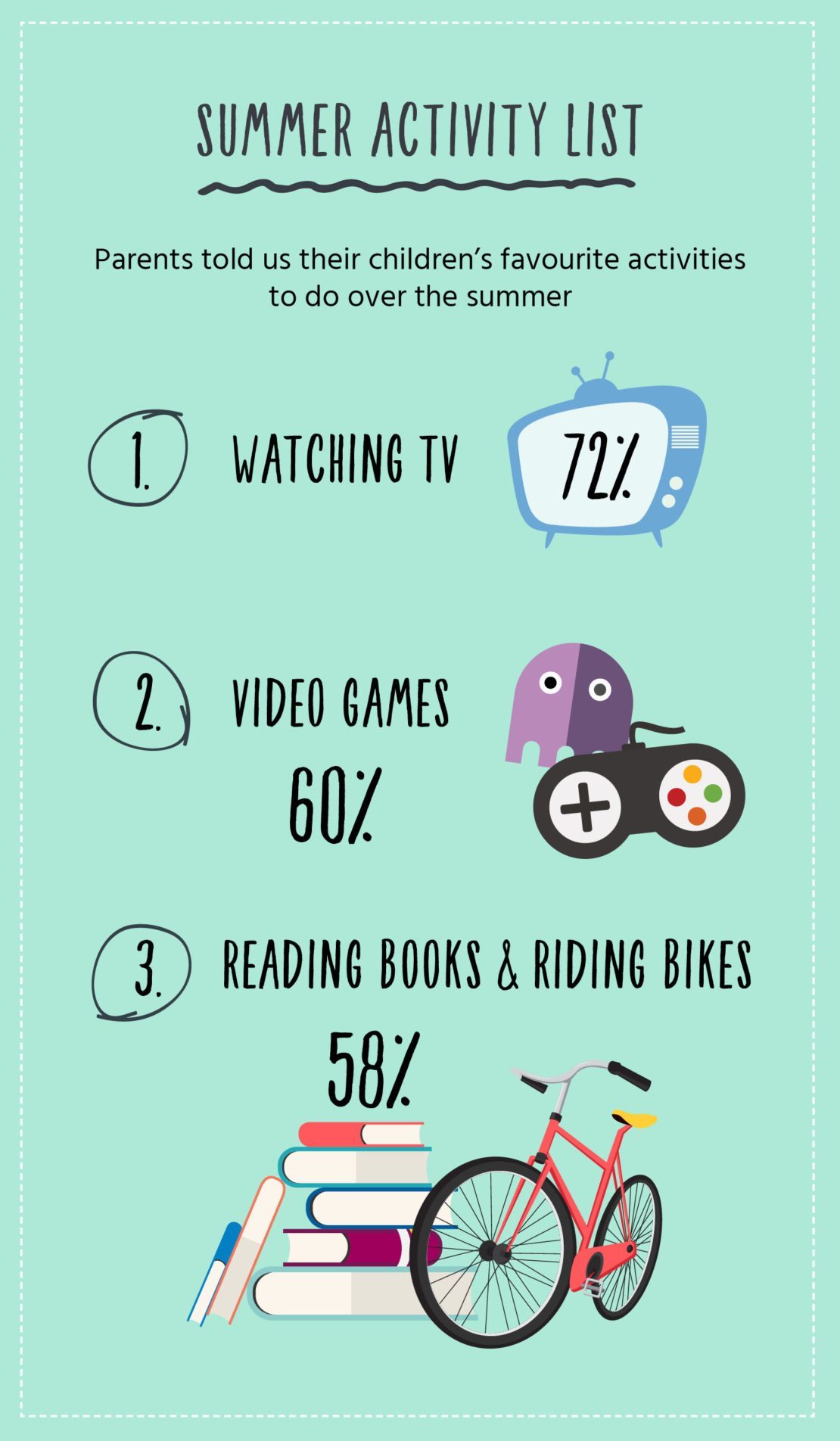 SUMMER ACTIVITY LIST

Parents told us their children's favourite activities to do over the summer

1. WATCHING TV 72%

2. VIDEO GAMES 60%

3. READING BOOKS & RIDING BIKES 58%