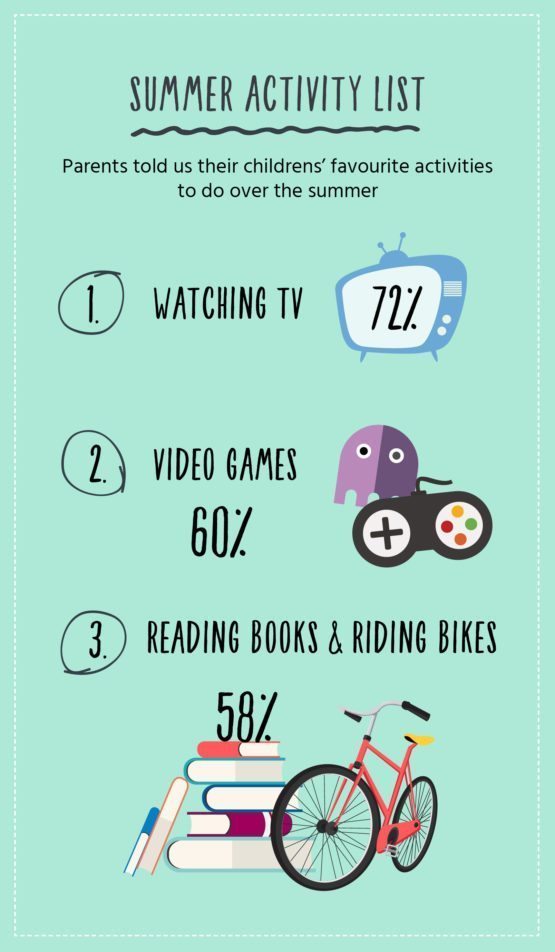 SUMMER ACTIVITY LIST

Parents told us their childrens' favourite activities to do over the summer

1. WATCHING TV 72%

2. VIDEO GAMES 60%

3. READING BOOKS & RIDING BIKES 58%