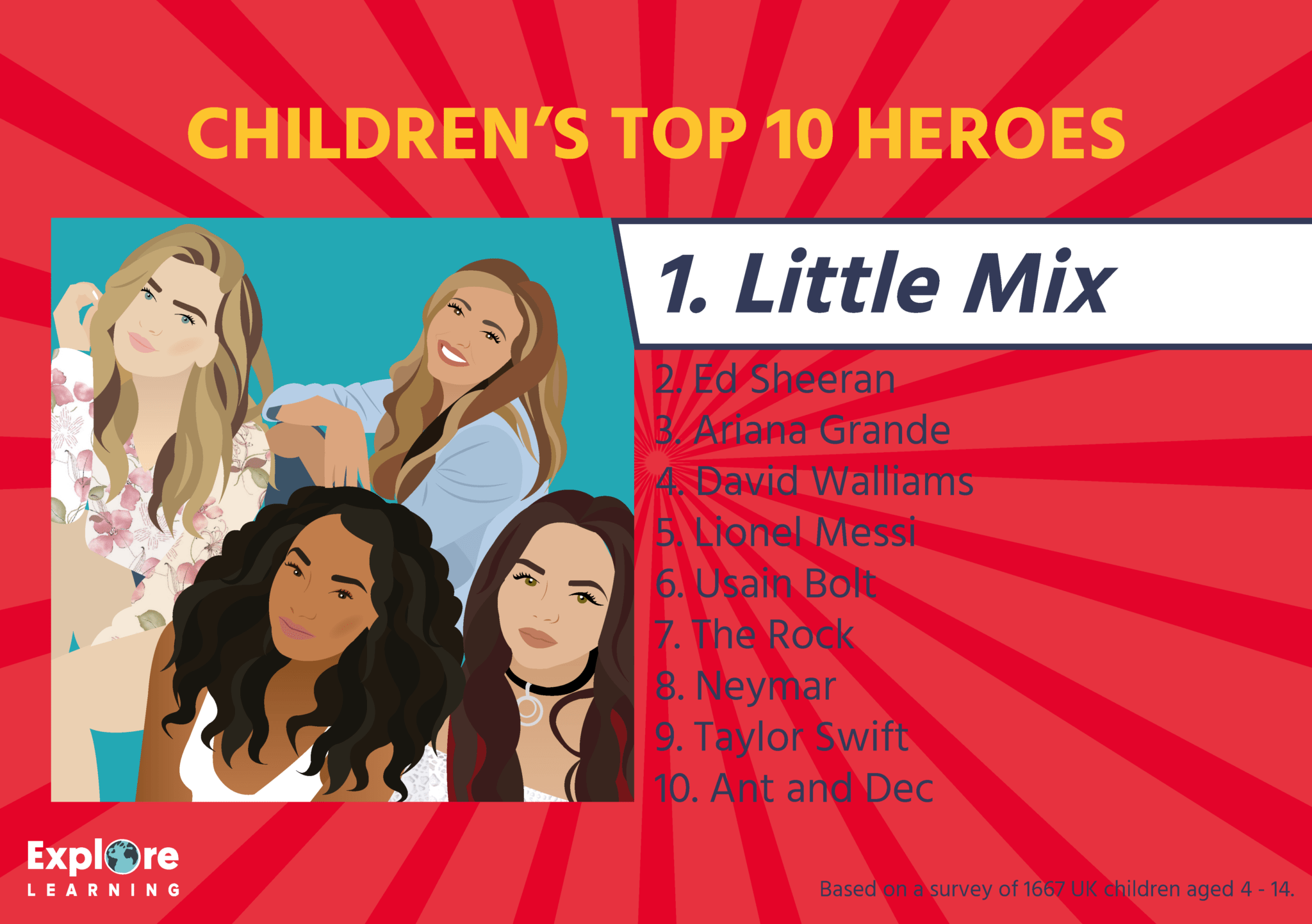 CHILDREN'S TOP 10 HEROES

1. Little Mix

2. Ed Sheeran
3. Ariana Grande
4. David Walliams
5. Lionel Messi
6. Usain Bolt
7. The Rock
8. Neymar
9. Taylor Swift
10. Ant and Dec

Explore LEARNING

Based on a survey of 1667 UK children aged 4 - 14.