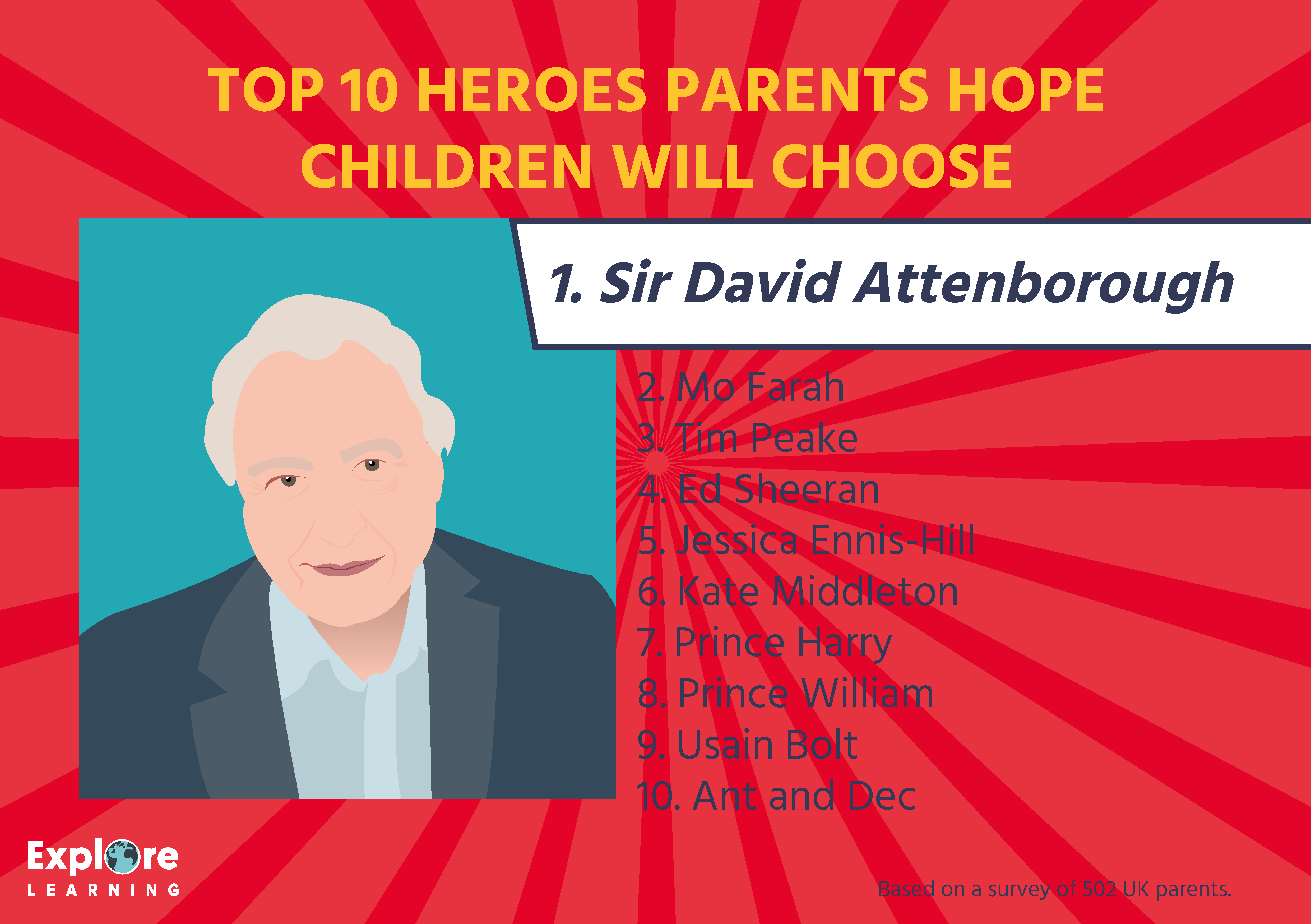 TOP 10 HEROES PARENTS HOPE CHILDREN WILL CHOOSE

1. Sir David Attenborough

2. Mo Farah
3. Tim Peake
4. Ed Sheeran
5. Jessica Ennis-Hill
6. Kate Middleton
7. Prince Harry
8. Prince William
9. Usain Bolt
10. Ant and Dec

Explore LEARNING

Based on a survey of 502 UK parents.