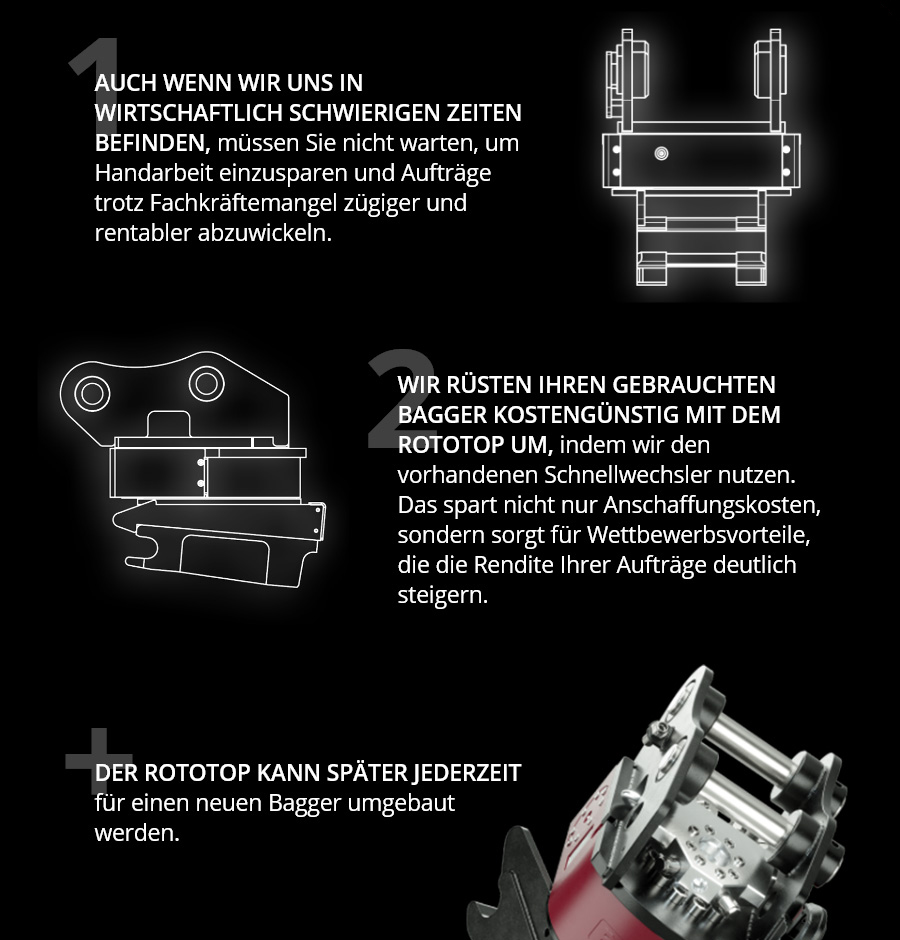 1

AUCH WENN WIR UNS IN WIRTSCHAFTLICH SCHWIERIGEN ZEITEN BEFINDEN, müssen Sie nicht warten, um Handarbeit einzusparen und Aufträge trotz Fachkräftemangel zügiger und rentabler abzuwickeln.

2

WIR RÜSTEN IHREN GEBRAUCHTEN BAGGER KOSTENGÜNSTIG MIT DEM ROTOTOP UM, indem wir den vorhandenen Schnellwechsler nutzen. Das spart nicht nur Anschaffungskosten, sondern sorgt für Wettbewerbsvorteile, die die Rendite Ihrer Aufträge deutlich steigern.

+

DER ROTOTOP KANN SPÄTER JEDERZEIT für einen neuen Bagger umgebaut werden.