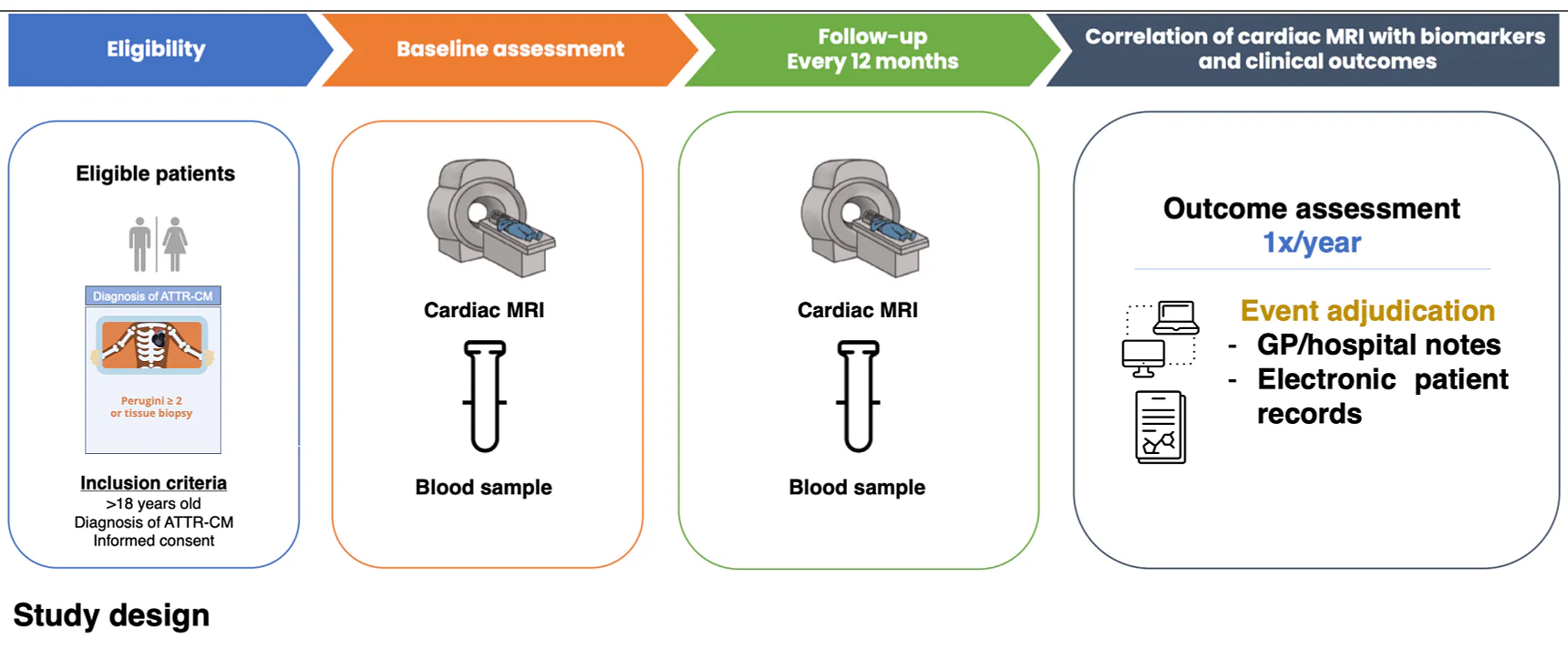 Eligibility

Baseline assessment

Follow-up
Every 12 months

Correlation of cardiac MRI with biomarkers and clinical outcomes

Eligible patients

Diagnosis of ATTR-CM

Perugini ≥ 2
or tissue biopsy

Inclusion criteria
>18 years old
Diagnosis of ATTR-CM
Informed consent

Cardiac MRI

Blood sample

Cardiac MRI

Blood sample

Outcome assessment
1x/year

Event adjudication
- GP/hospital notes
- Electronic patient records

Study design