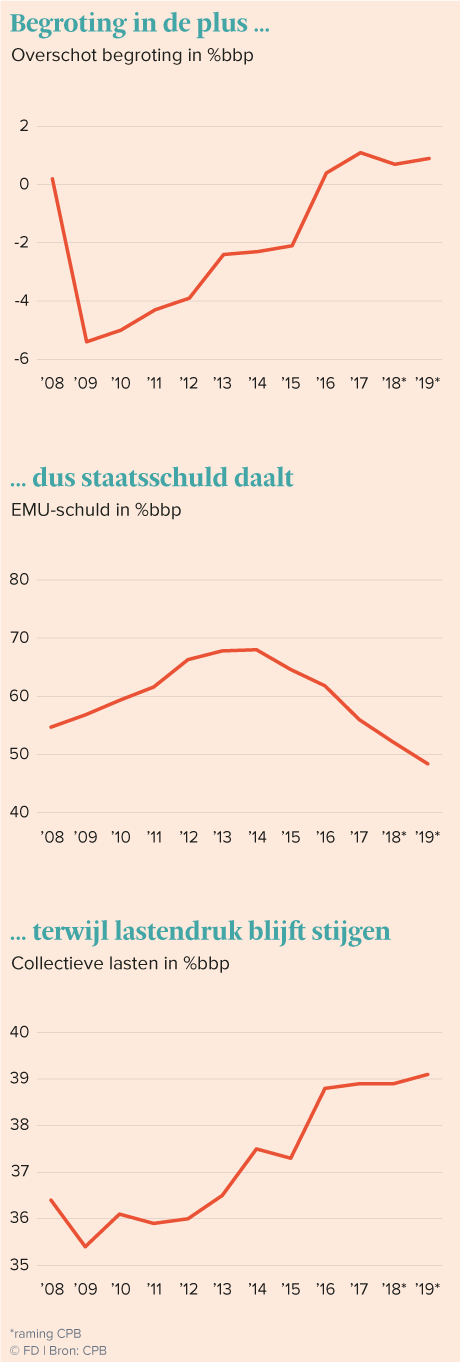 Begroting in de plus ...

Overschot begroting in %bbp

2
0
-2
-4
-6

'08 '09 '10 '11 '12 '13 '14 '15 '16 '17 '18* '19*

... dus staatsschuld daalt

EMU-schuld in %bbp

80
70
60
50
40

'08 '09 '10 '11 '12 '13 '14 '15 '16 '17 '18* '19*

... terwijl lastendruk blijft stijgen

Collectieve lasten in %bbp

40
39
38
37
36
35

'08 '09 '10 '11 '12 '13 '14 '15 '16 '17 '18* '19*

*raming CPB
© FD | Bron: CPB