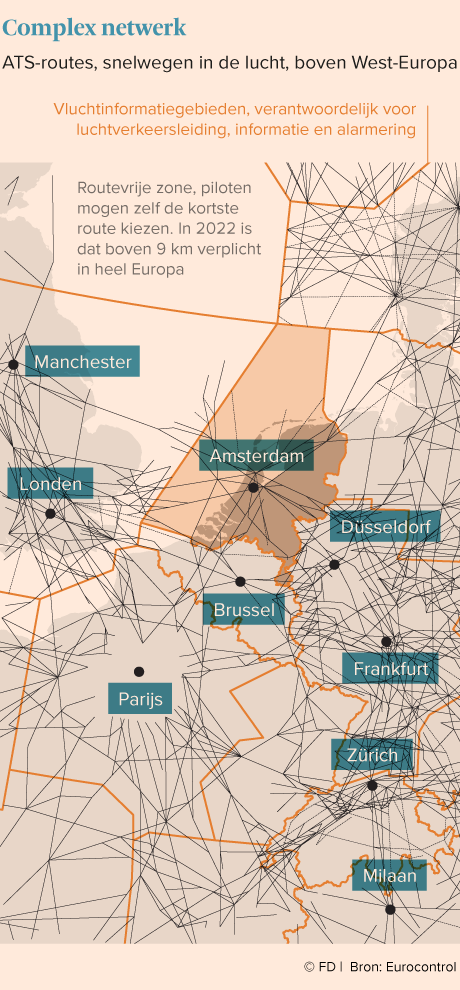 Complex netwerk

ATS-routes, snelwegen in de lucht, boven West-Europa

Vluchtinformatiegebieden, verantwoordelijk voor luchtverkeersleiding, informatie en alarmering

Routevrije zone, piloten mogen zelf de kortste route kiezen. In 2022 is dat boven 9 km verplicht in heel Europa

Manchester

Amsterdam

Londen

Düsseldorf

Brussel

Frankfurt

Parijs

Zürich

Milaan

© FD | Bron: Eurocontrol