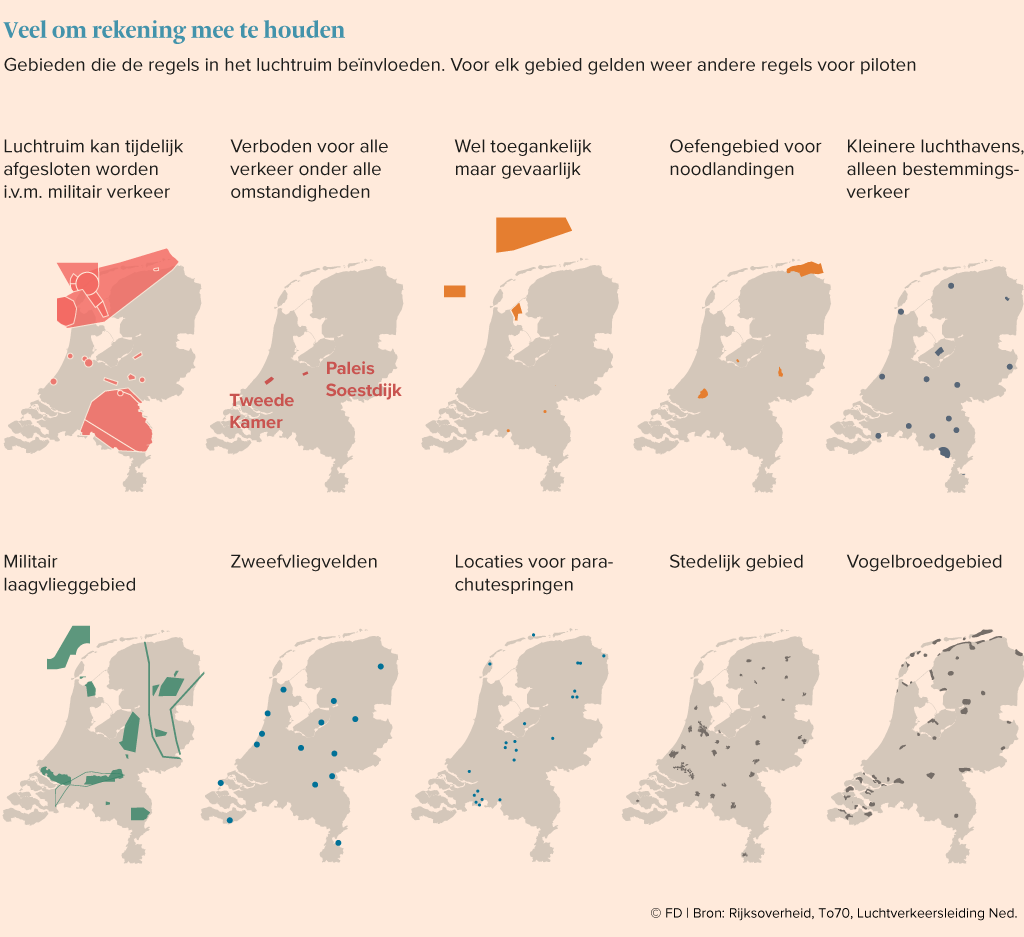 Veel om rekening mee te houden

Gebieden die de regels in het luchtruim beïnvloeden. Voor elk gebied gelden weer andere regels voor piloten

Luchtruim kan tijdelijk afgesloten worden i.v.m. militair verkeer

Verboden voor alle verkeer onder alle omstandigheden

Tweede Kamer

Paleis Soestdijk

Wel toegankelijk maar gevaarlijk

Oefengebied voor noodlandingen

Kleinere luchthavens, alleen bestemmingsverkeer

Militair laagvlieggebied

Zweefvliegvelden

Locaties voor parachutespringen

Stedelijk gebied

Vogelbroedgebied

© FD | Bron: Rijksoverheid, To70, Luchtverkeersleiding Ned.