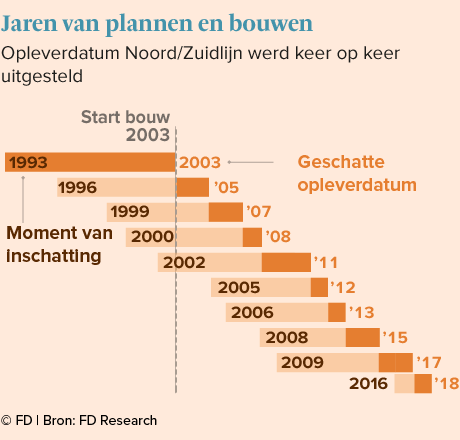 Jaren van plannen en bouwen

Opleverdatum Noord/Zuidlijn werd keer op keer uitgesteld

Start bouw 2003

1993 2003

Geschatte opleverdatum

1996 '05

1999 '07

Moment van inschatting

2000 '08

2002 '11

2005 '12

2006 '13

2008 '15

2009 '17

2016 '18

© FD | Bron: FD Research