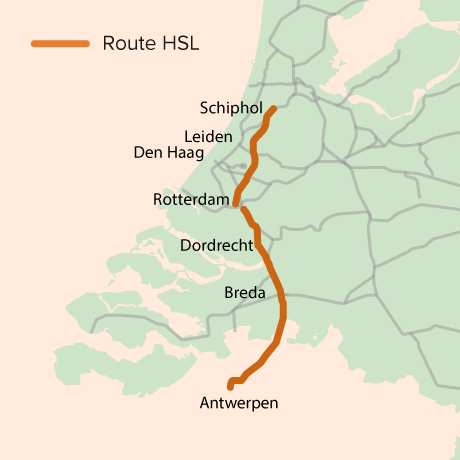 Route HSL

Schiphol
Leiden
Den Haag
Rotterdam
Dordrecht
Breda
Antwerpen