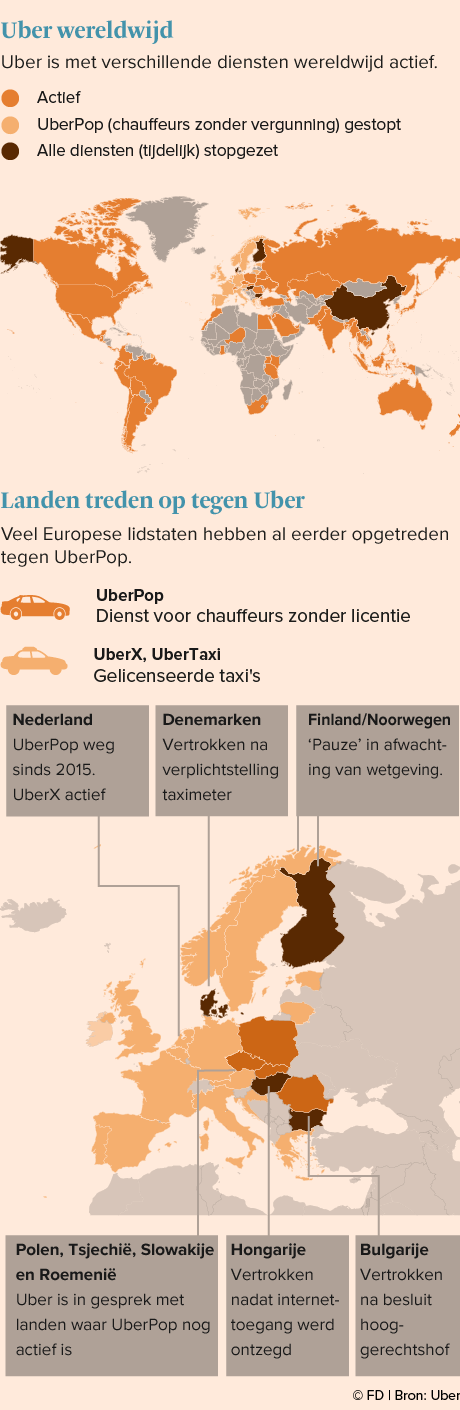 Uber wereldwijd

Uber is met verschillende diensten wereldwijd actief.

Actief

UberPop (chauffeurs zonder vergunning) gestopt

Alle diensten (tijdelijk) stopgezet

Landen treden op tegen Uber

Veel Europese lidstaten hebben al eerder opgetreden tegen UberPop.

UberPop
Dienst voor chauffeurs zonder licentie

UberX, UberTaxi
Gelicenseerde taxi's

Nederland
UberPop weg sinds 2015. UberX actief

Denemarken
Vertrokken na verplichtstelling taximeter

Finland/Noorwegen
'Pauze' in afwachting van wetgeving.

Polen, Tsjechië, Slowakije en Roemenië
Uber is in gesprek met landen waar UberPop nog actief is

Hongarije
Vertrokken nadat internettoegang werd ontzegd

Bulgarije
Vertrokken na besluit hooggerechtshof

© FD | Bron: Uber