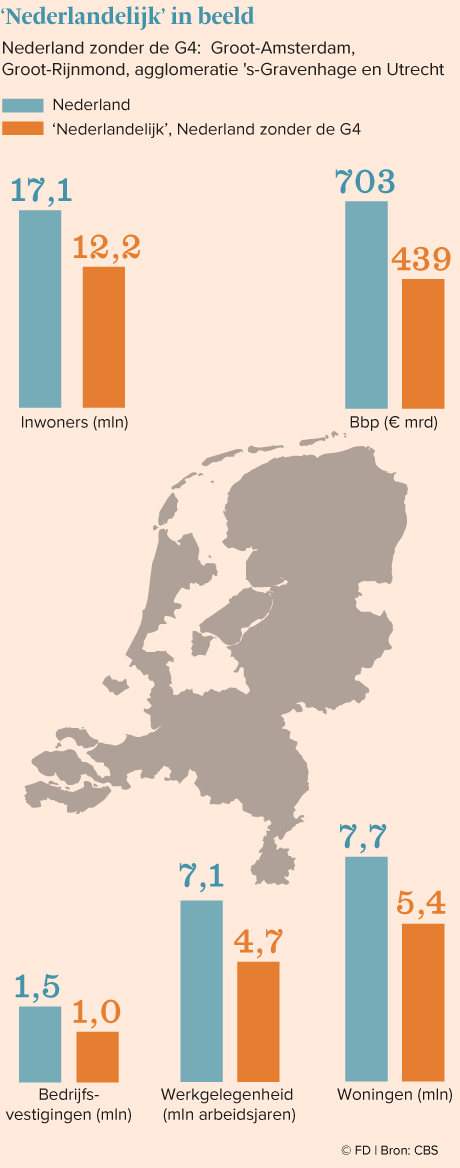 'Nederlandelijk' in beeld

Nederland zonder de G4: Groot-Amsterdam, Groot-Rijnmond, agglomeratie 's-Gravenhage en Utrecht

Nederland

'Nederlandelijk', Nederland zonder de G4

17,1

12,2

Inwoners (mln)

703

439

Bbp (€ mrd)

1,5

1,0

Bedrijfsvestigingen (mln)

7,1

4,7

Werkgelegenheid (mln arbeidsjaren)

7,7

5,4

Woningen (mln)

© FD | Bron: CBS