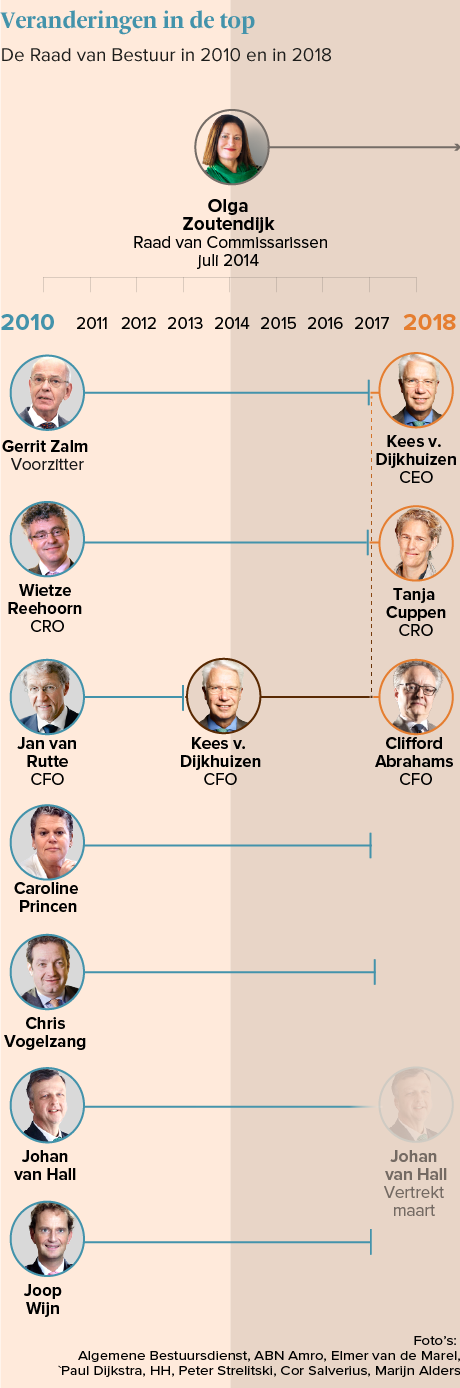 Veranderingen in de top

De Raad van Bestuur in 2010 en in 2018

Olga Zoutendijk
Raad van Commissarissen
juli 2014

2010 2011 2012 2013 2014 2015 2016 2017 2018

Gerrit Zalm
Voorzitter

Kees v. Dijkhuizen
CEO

Wietze Reehoorn
CRO

Tanja Cuppen
CRO

Jan van Rutte
CFO

Kees v. Dijkhuizen
CFO

Clifford Abrahams
CFO

Caroline Princen

Chris Vogelzang

Johan van Hall

Johan van Hall
Vertrekt maart

Joop Wijn

Foto's:
Algemene Bestuursdienst, ABN Amro, Elmer van de Marel, `Paul Dijkstra, HH, Peter Strelitski, Cor Salverius, Marijn Alders