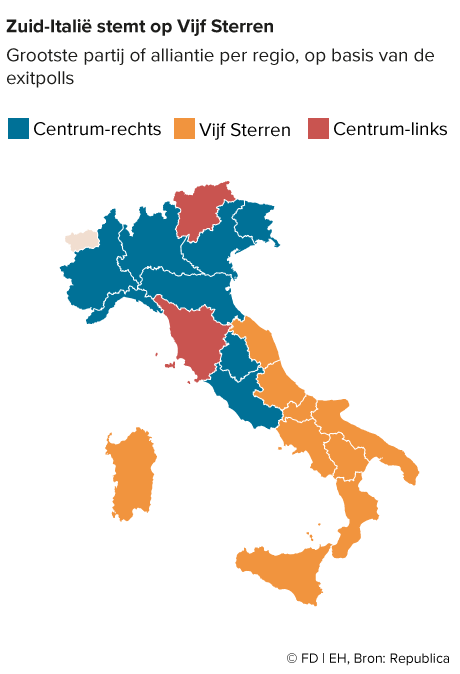 Zuid-Italië stemt op Vijf Sterren

Grootste partij of alliantie per regio, op basis van de exitpolls

Centrum-rechts
Vijf Sterren
Centrum-links

© FD | EH, Bron: Republica