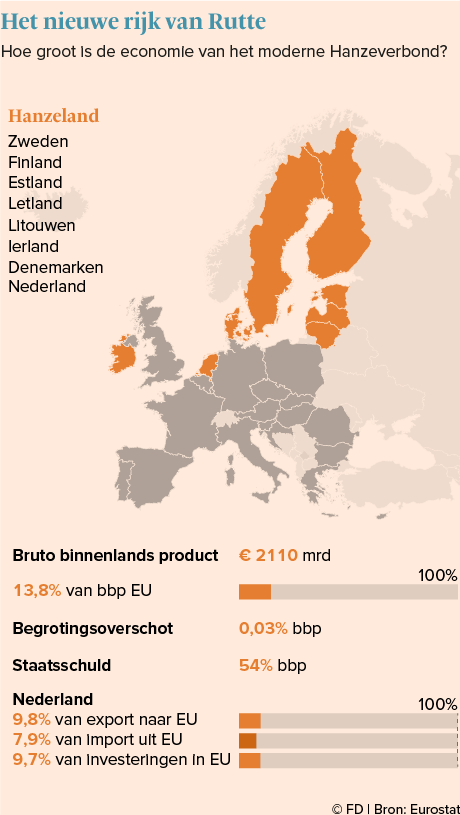 Het nieuwe rijk van Rutte
Hoe groot is de economie van het moderne Hanzeverbond?

Hanzeland
Zweden
Finland
Estland
Letland
Litouwen
Ierland
Denemarken
Nederland

Bruto binnenlands product € 2110 mrd
13,8% van bbp EU
100%

Begrotingsoverschot 0,03% bbp

Staatsschuld 54% bbp

Nederland
100%
9,8% van export naar EU
7,9% van import uit EU
9,7% van investeringen in EU

© FD | Bron: Eurostat